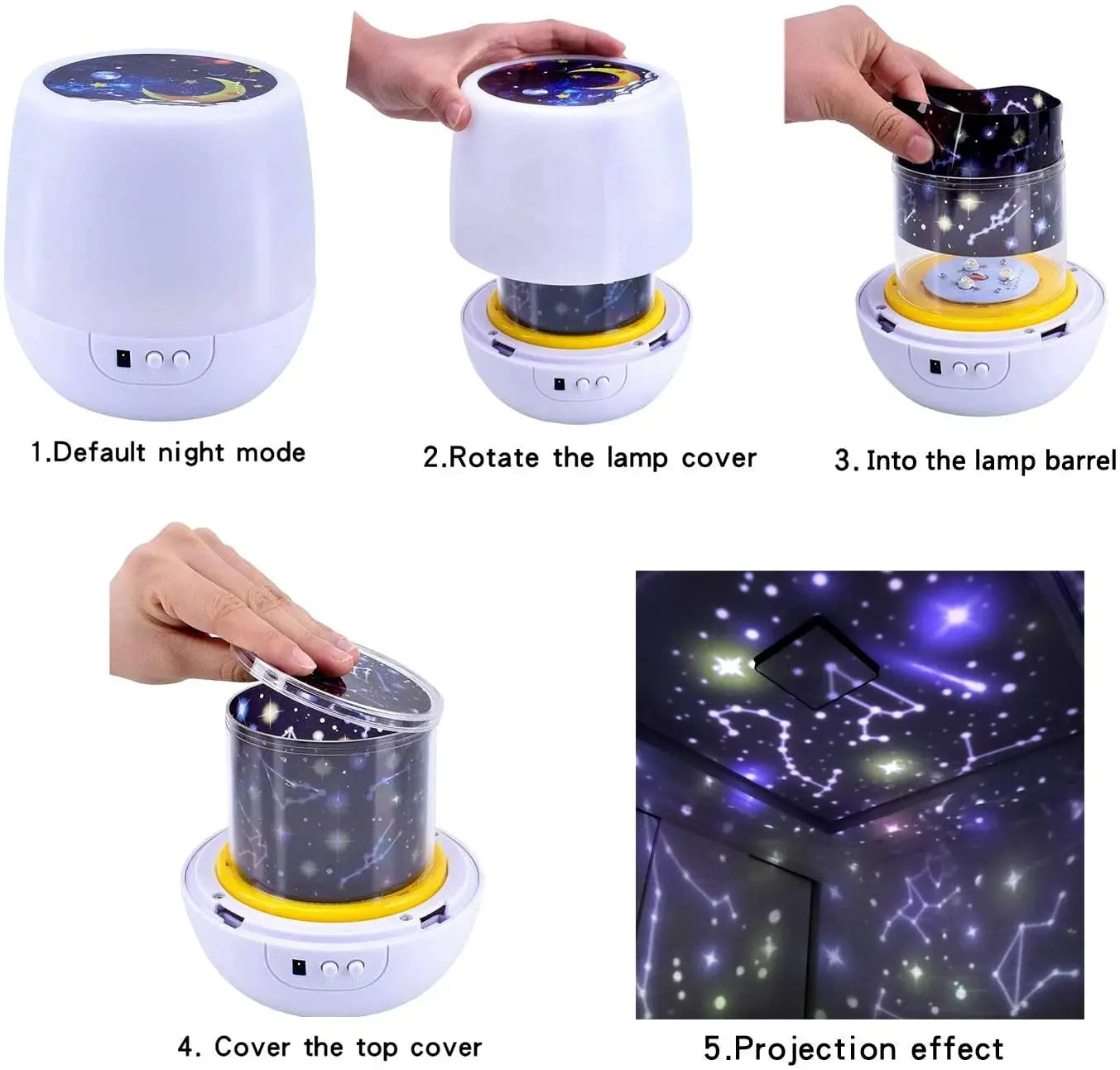 1.Default night mode

2.Rotate the lamp cover

3. Into the lamp barrel

4. Cover the top cover

5.Projection effect