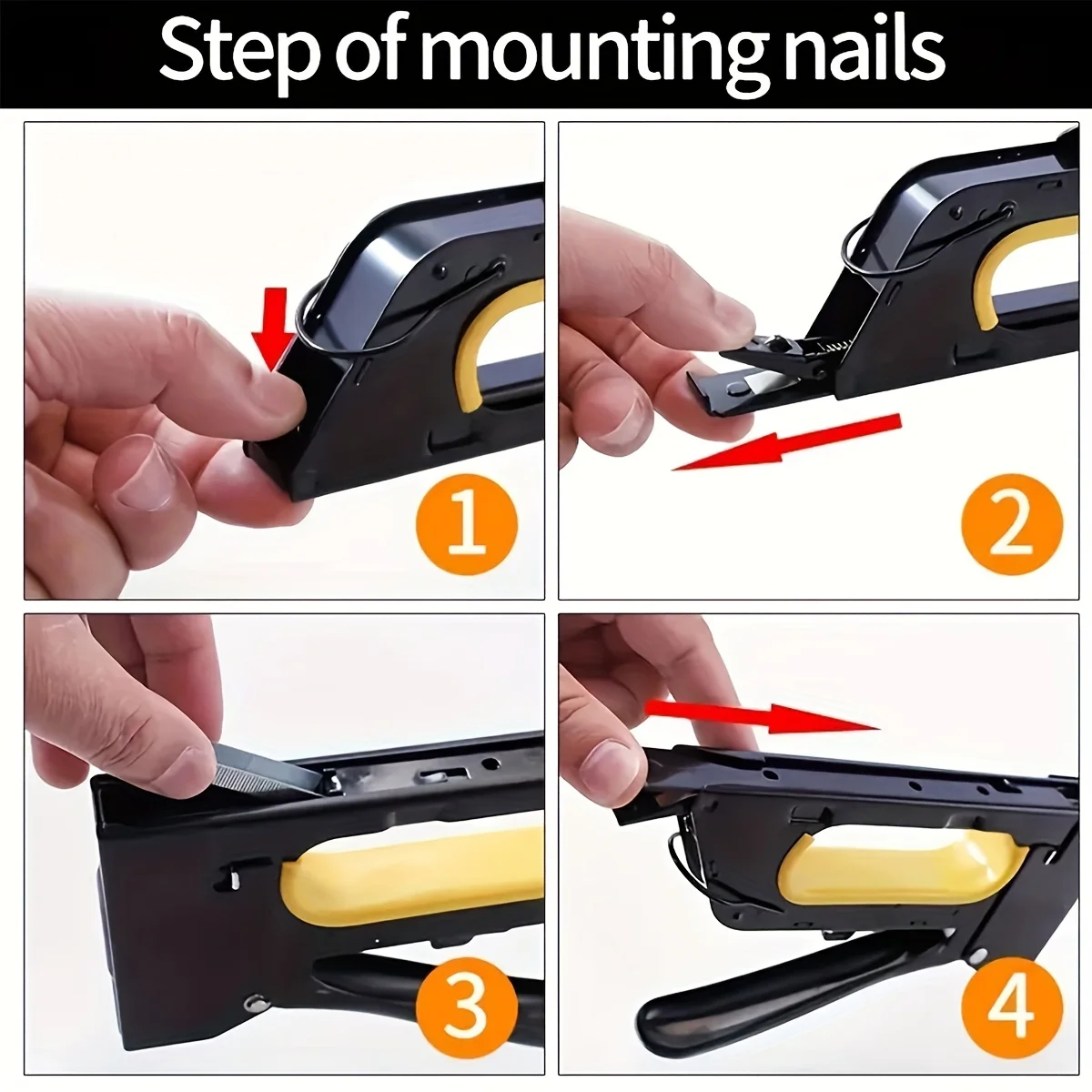 Step of mounting nails

1

2

3

4