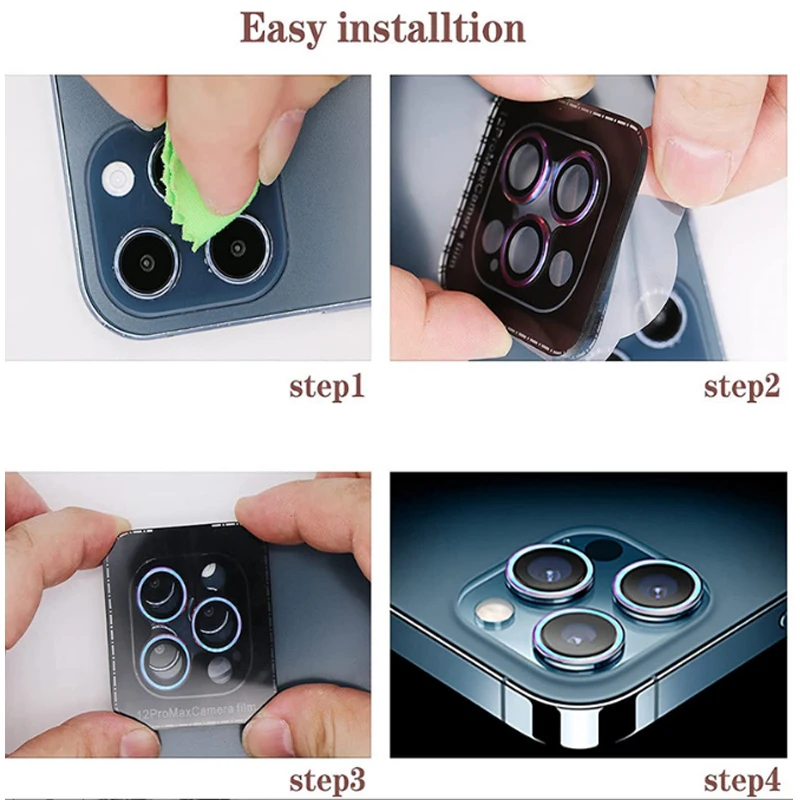 Easy installtion

12ProMaxCamera film

step1

step2

12ProMaxCamera film

step3

step4