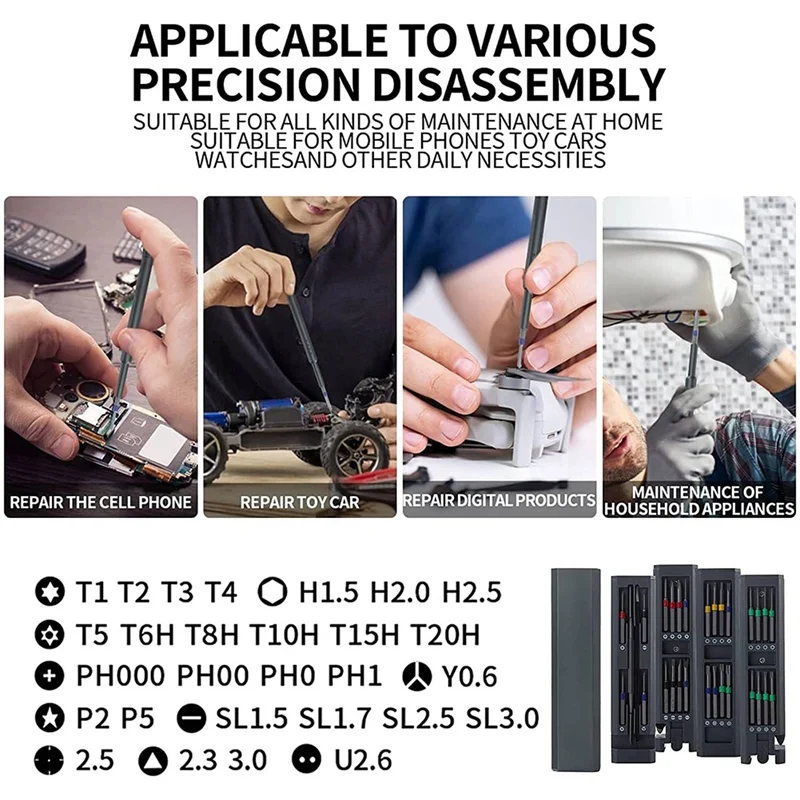 APPLICABLE TO VARIOUS PRECISION DISASSEMBLY
SUITABLE FOR ALL KINDS OF MAINTENANCE AT HOME
SUITABLE FOR MOBILE PHONES TOY CARS
WATCHESAND OTHER DAILY NECESSITIES

REPAIR THE CELL PHONE
REPAIR TOY CAR
REPAIR DIGITAL PRODUCTS
MAINTENANCE OF HOUSEHOLD APPLIANCES

T1 T2 T3 T4 H1.5 H2.0 H2.5
T5 T6H T8H T10H T15H T20H
PH000 PH00 PH0 PH1 Y0.6
P2 P5 SL1.5 SL1.7 SL2.5 SL3.0
2.5 2.3 3.0 U2.6