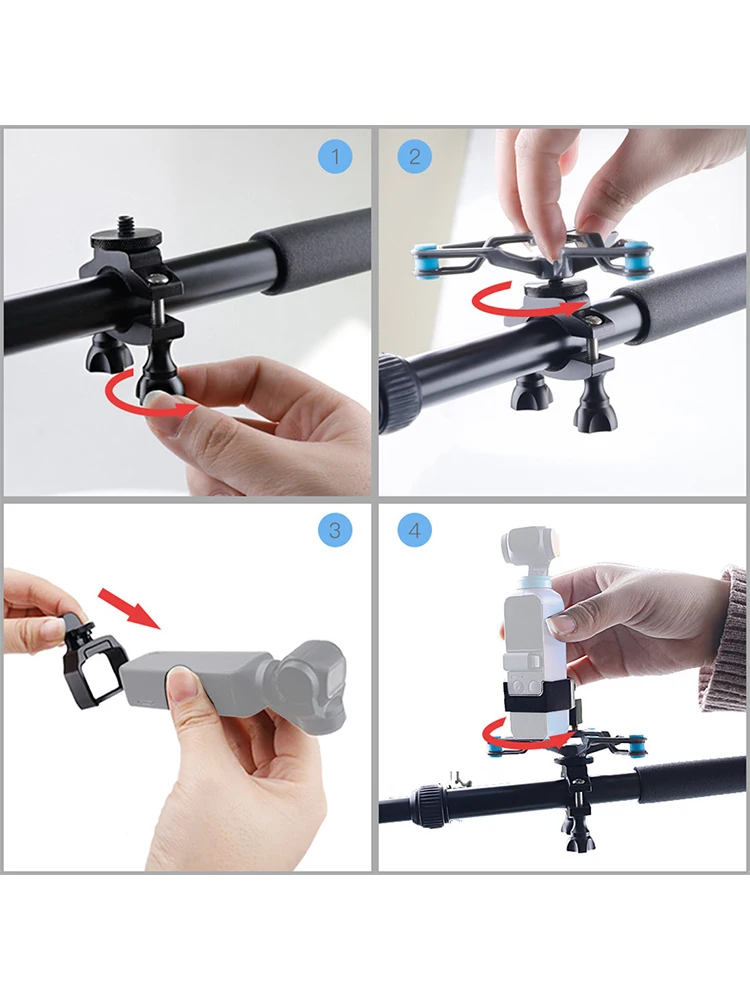 1

2

3

4