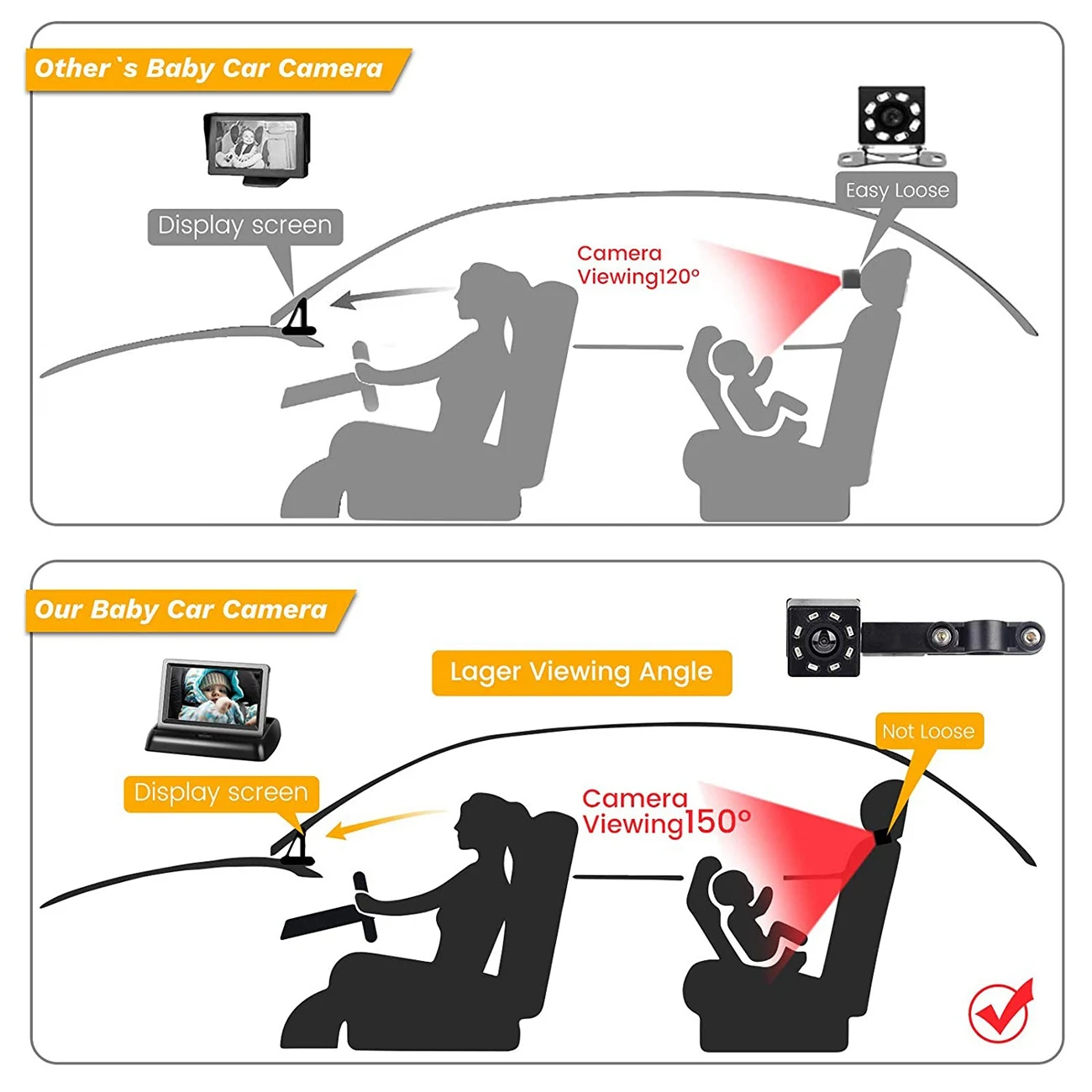 Other`s Baby Car Camera

Display screen

Easy Loose

Camera Viewing120°

Our Baby Car Camera

Lager Viewing Angle

Display screen

Not Loose

Camera Viewing150°