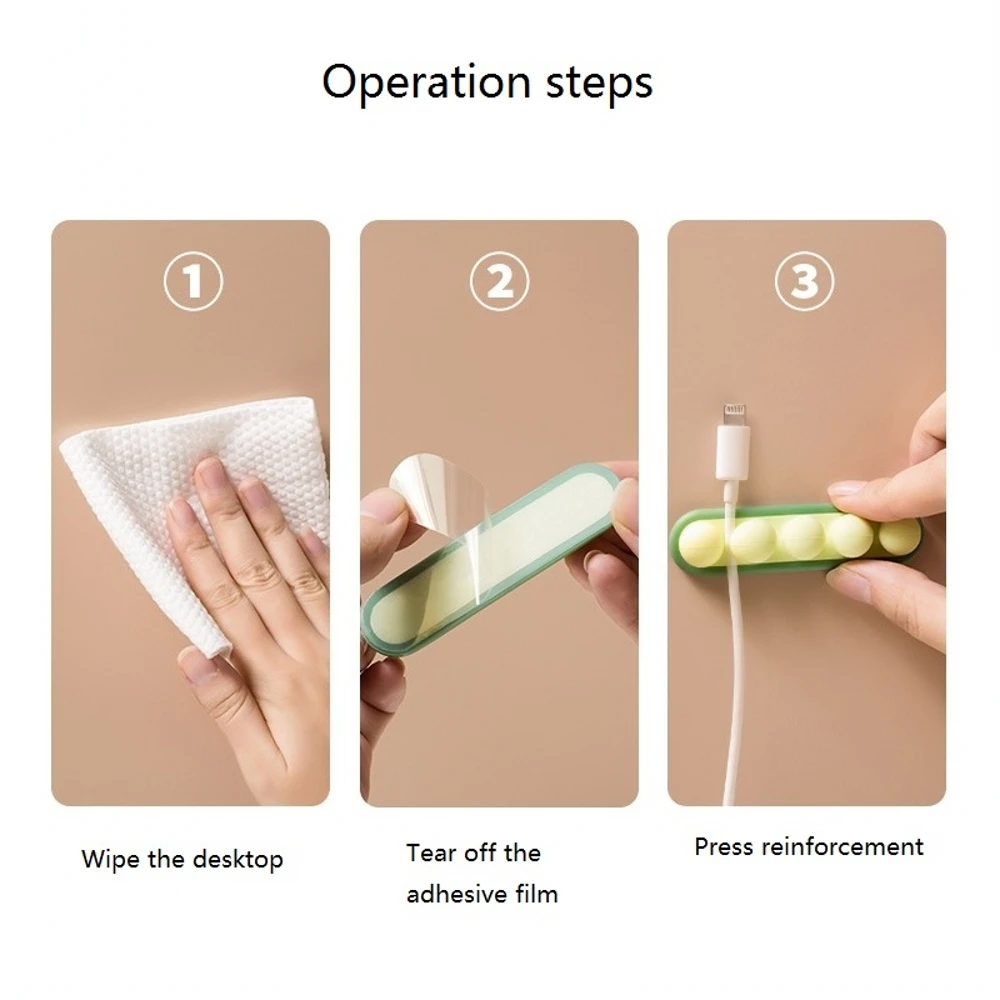 Operation steps

①

②

③

Wipe the desktop

Tear off the adhesive film

Press reinforcement