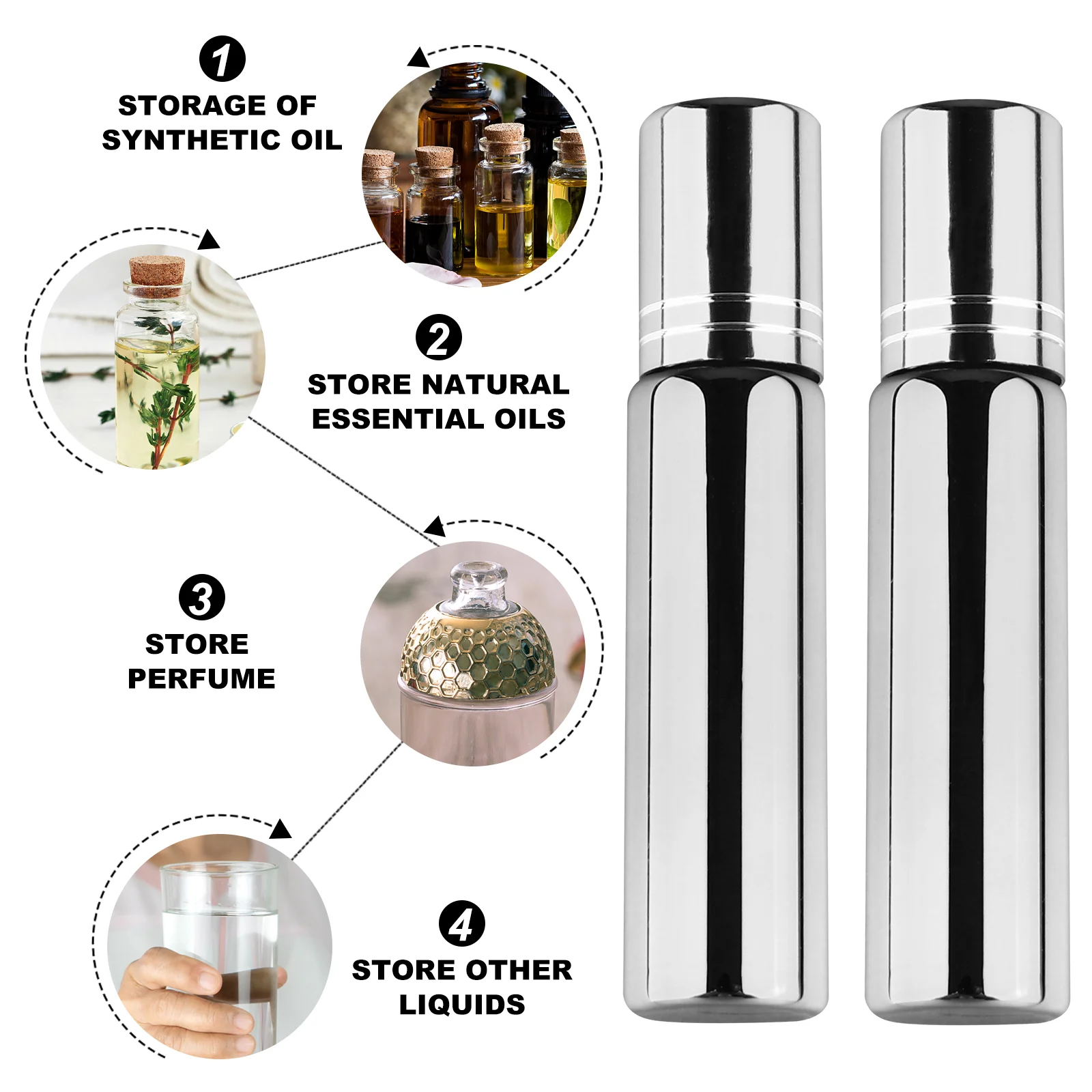 1
STORAGE OF SYNTHETIC OIL

2
STORE NATURAL ESSENTIAL OILS

3
STORE PERFUME

4
STORE OTHER LIQUIDS