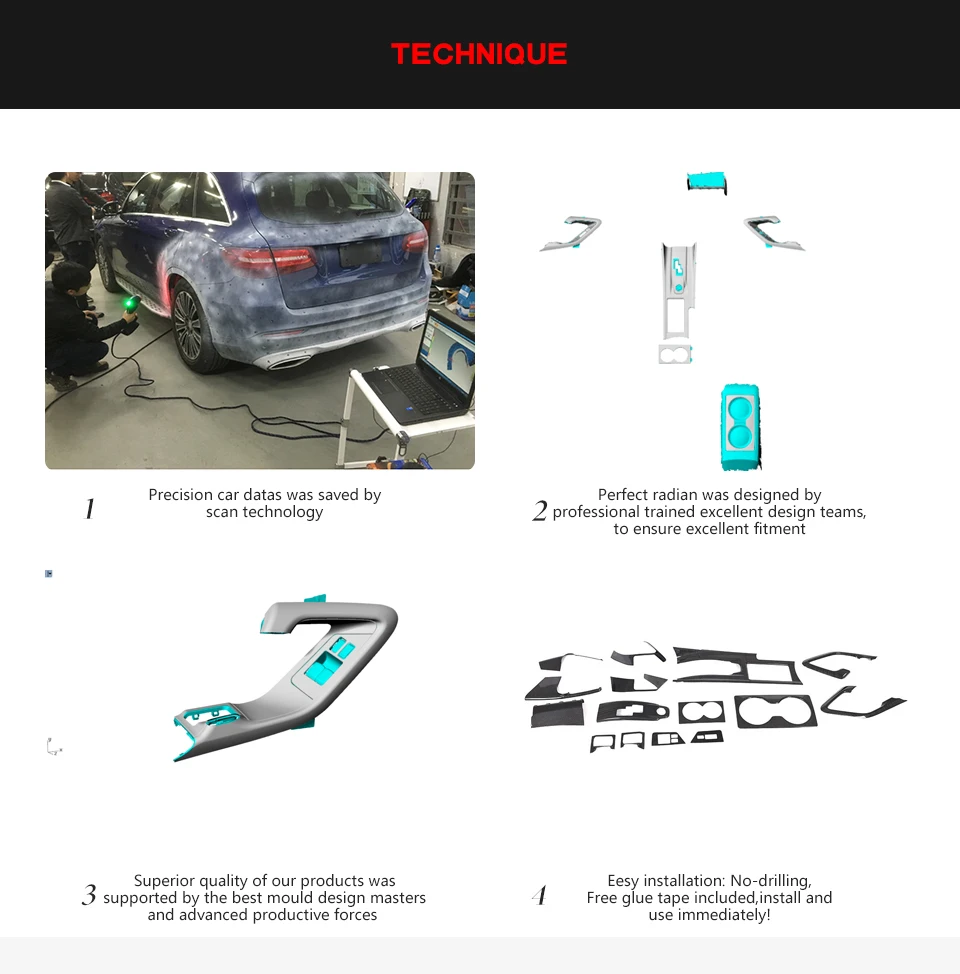 TECHNIQUE

1 Precision car datas was saved by scan technology

2 Perfect radian was designed by professional trained excellent design teams, to ensure excellent fitment

3 Superior quality of our products was supported by the best mould design masters and advanced productive forces

4 Eesy installation: No-drilling, Free glue tape included,install and use immediately!