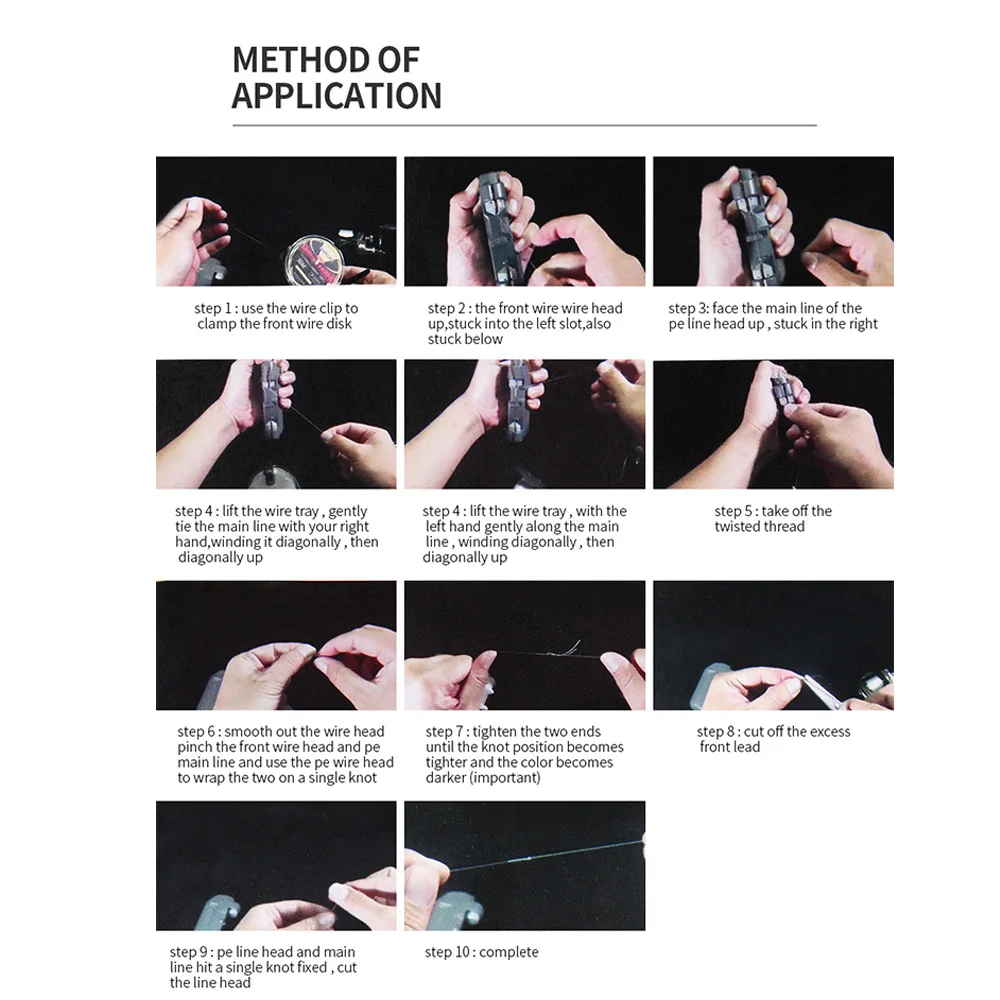 METHOD OF APPLICATION

step 1 : use the wire clip to clamp the front wire disk

step 2 : the front wire wire head up,stuck into the left slot,also stuck below

step 3: face the main line of the pe line head up , stuck in the right

step 4 : lift the wire tray , gently tie the main line with your right hand,winding it diagonally , then diagonally up

step 4 : lift the wire tray , with the left hand gently along the main line , winding diagonally , then diagonally up

step 5 : take off the twisted thread

step 6 : smooth out the wire head pinch the front wire head and pe main line and use the pe wire head to wrap the two on a single knot

step 7 : tighten the two ends until the knot position becomes tighter and the color becomes darker (important)

step 8 : cut off the excess front lead

step 9 : pe line head and main line hit a single knot fixed , cut the line head

step 10 : complete