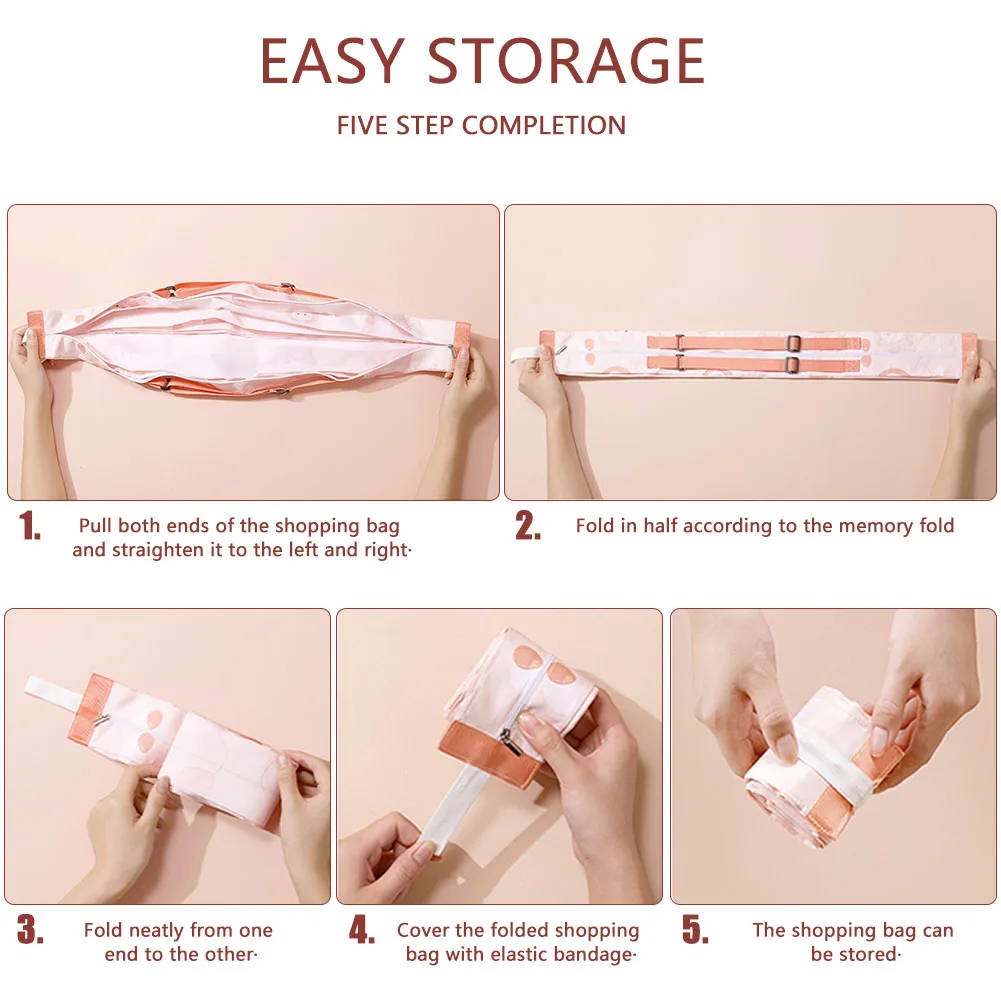 EASY STORAGE

FIVE STEP COMPLETION

1. Pull both ends of the shopping bag and straighten it to the left and right·

2. Fold in half according to the memory fold

3. Fold neatly from one end to the other·

4. Cover the folded shopping bag with elastic bandage·

5. The shopping bag can be stored·