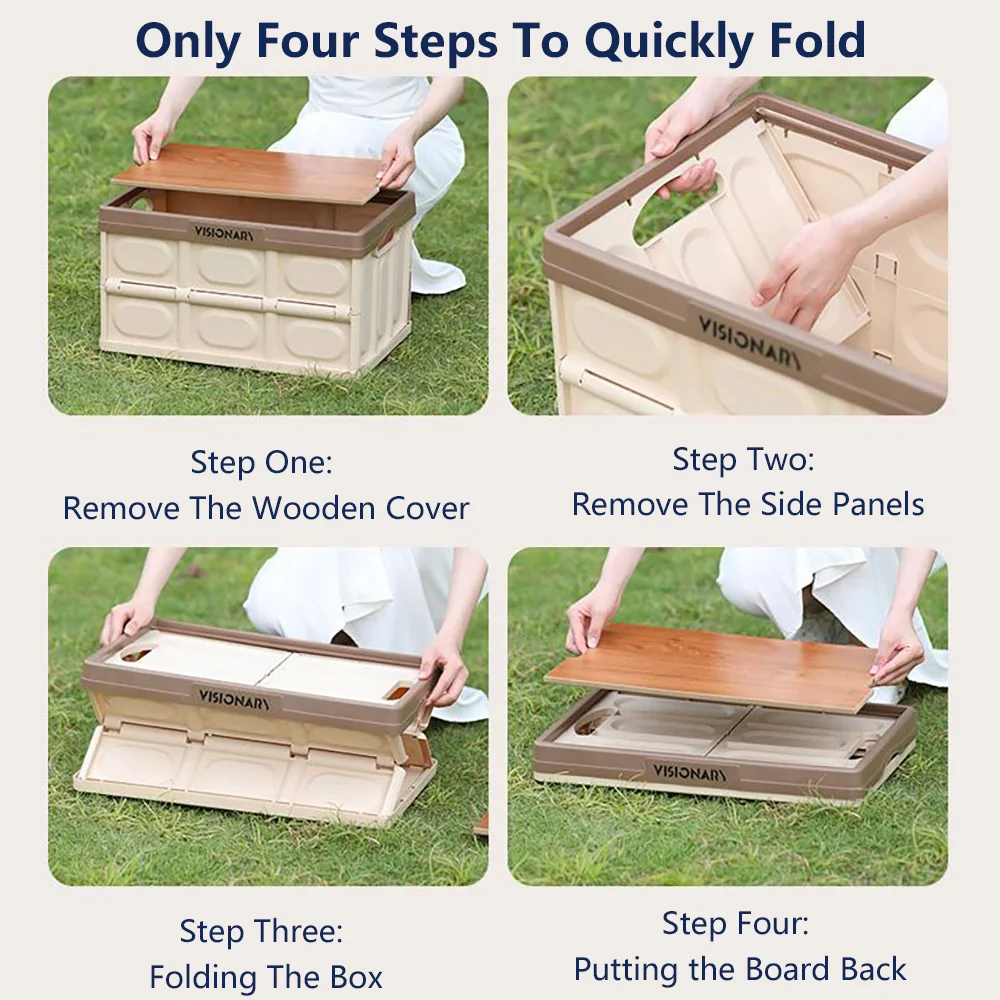 Only Four Steps To Quickly Fold

VISIONARY

VISIONARY

Step One:
Remove The Wooden Cover

Step Two:
Remove The Side Panels

VISIONARY

VISIONARY

Step Three:
Folding The Box

Step Four:
Putting the Board Back