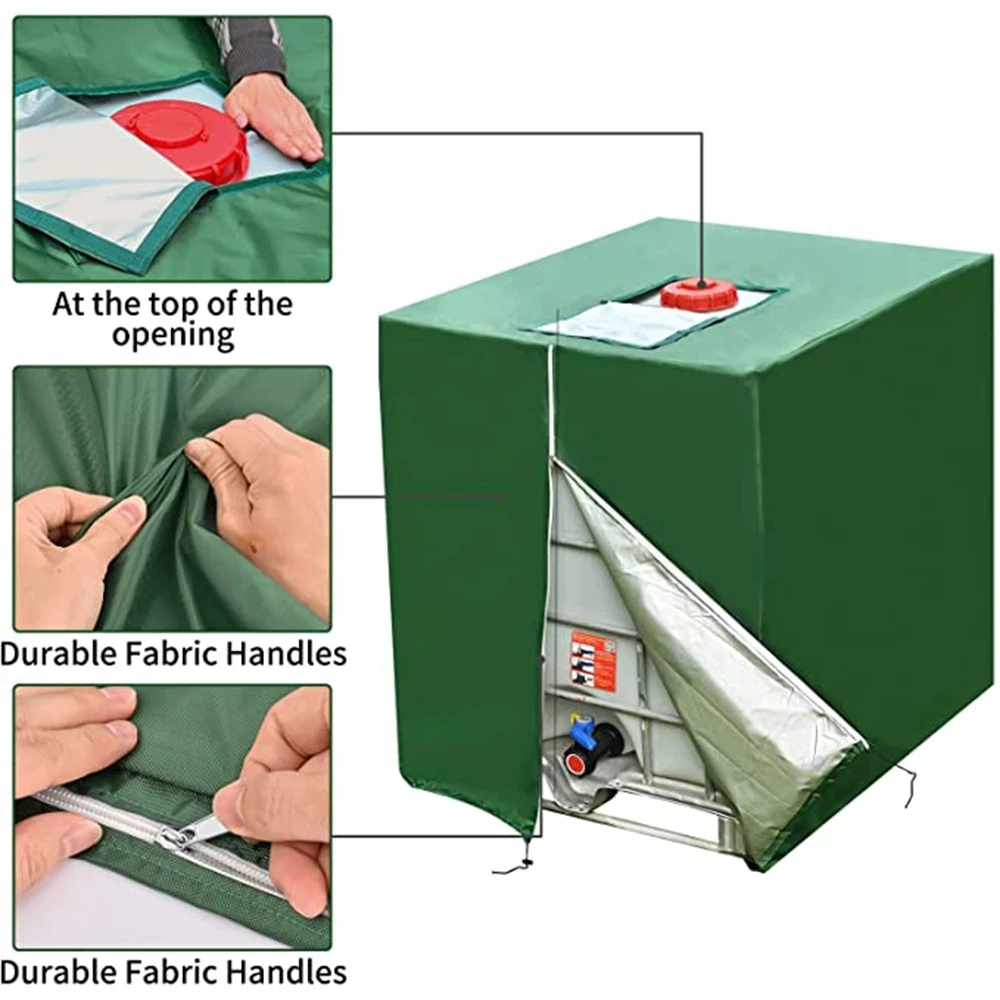 At the top of the opening

Durable Fabric Handles

Durable Fabric Handles