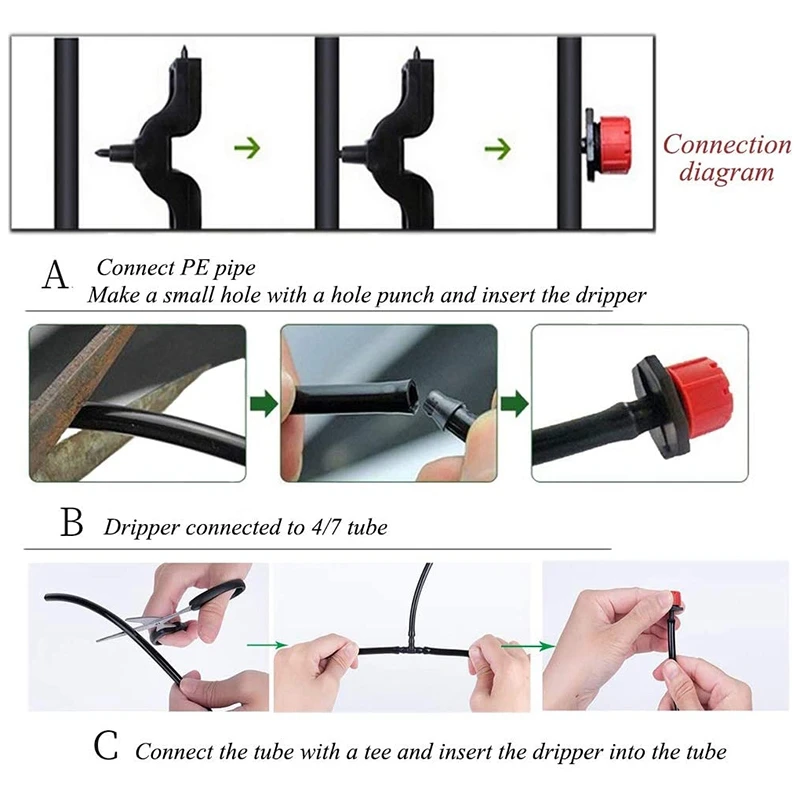 Connection diagram

A Connect PE pipe
Make a small hole with a hole punch and insert the dripper

B Dripper connected to 4/7 tube

C Connect the tube with a tee and insert the dripper into the tube