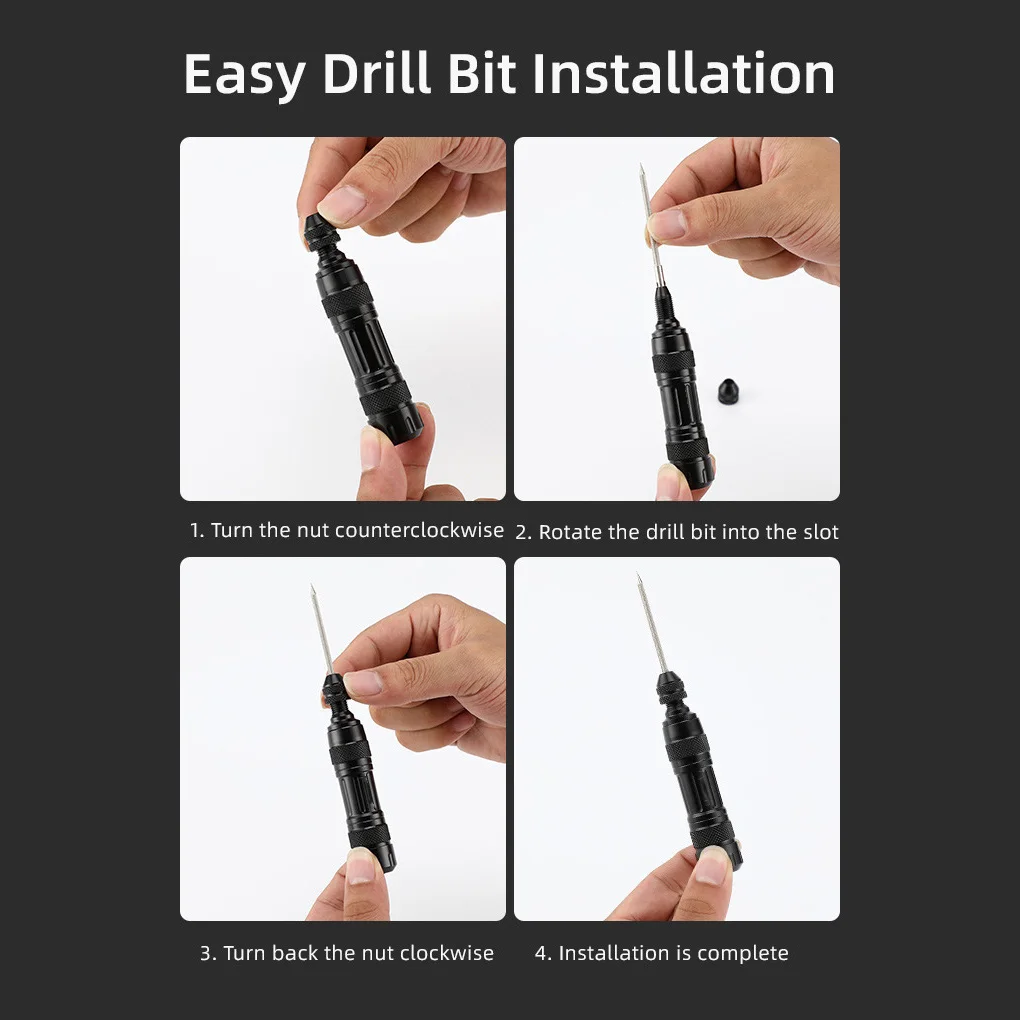 Easy Drill Bit Installation

1. Turn the nut counterclockwise

2. Rotate the drill bit into the slot

3. Turn back the nut clockwise

4. Installation is complete