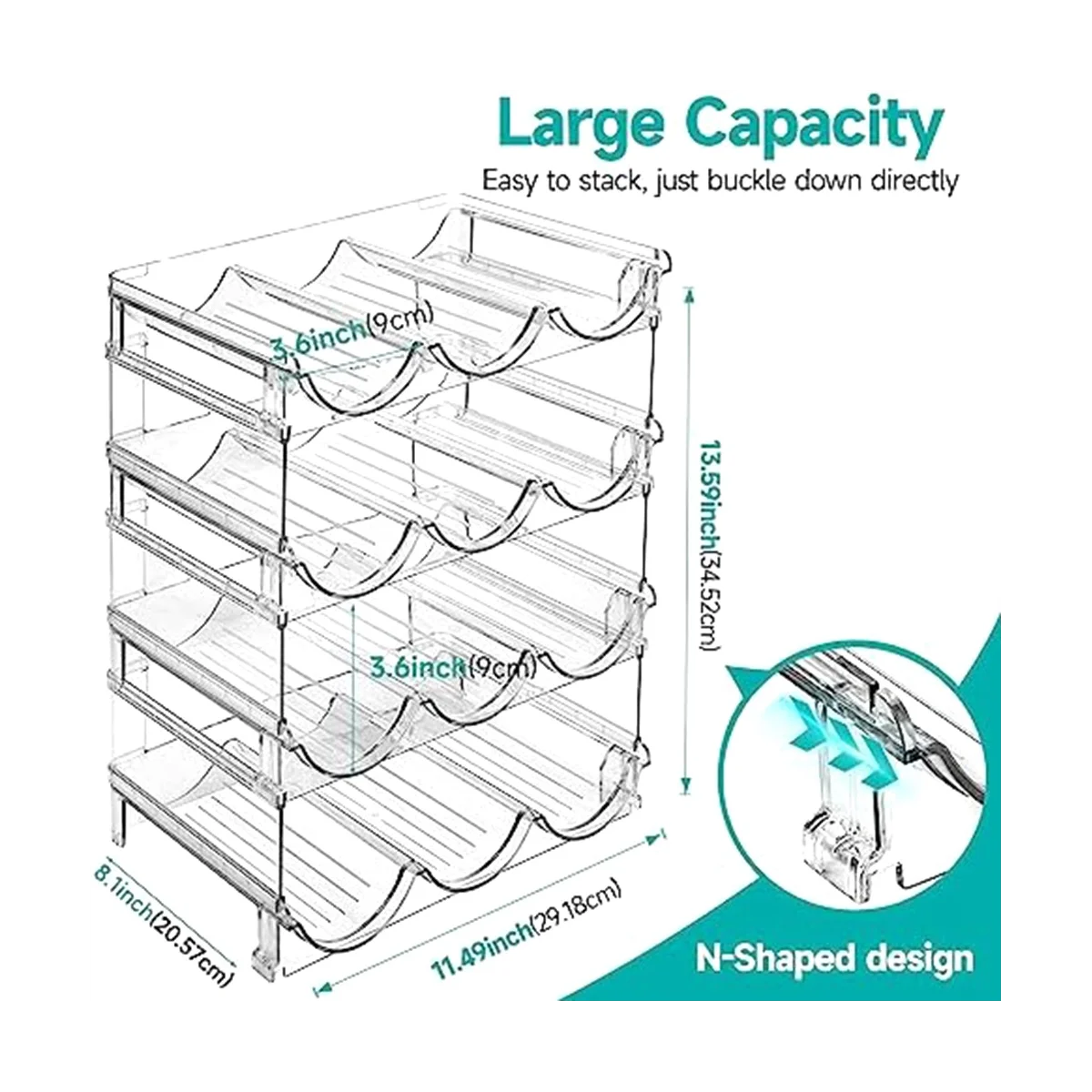 Large Capacity

Easy to stack, just buckle down directly

3.6inch(9cm)

13.59inch(34.52cm)

3.6inch(9cm)

8.1inch(20.57cm)

11.49inch(29.18cm)

N-Shaped design