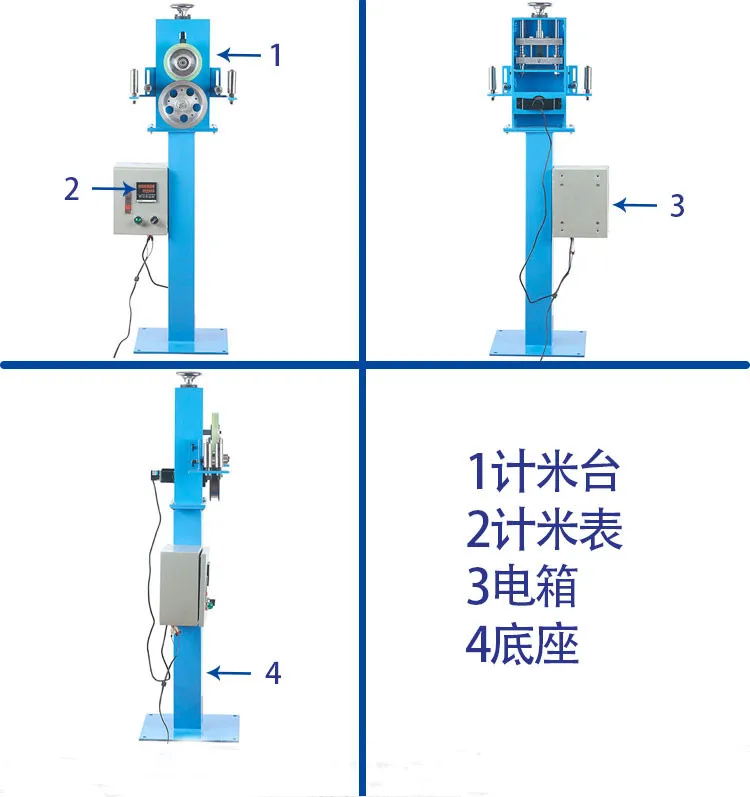 1

2

3

4

1计米台
2计米表
3电箱
4底座