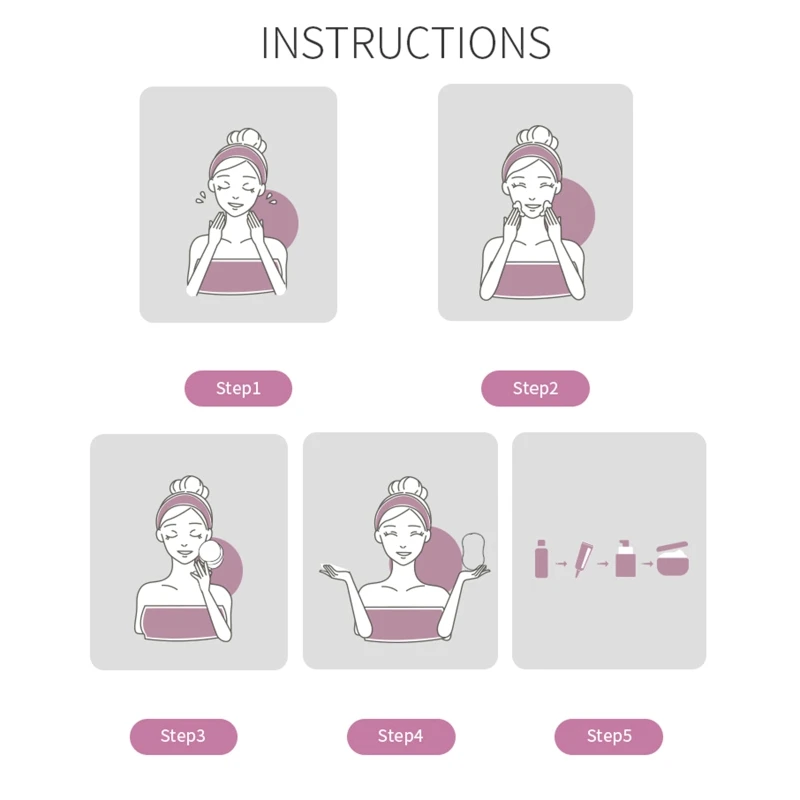 INSTRUCTIONS

Step1

Step2

Step3

Step4

Step5