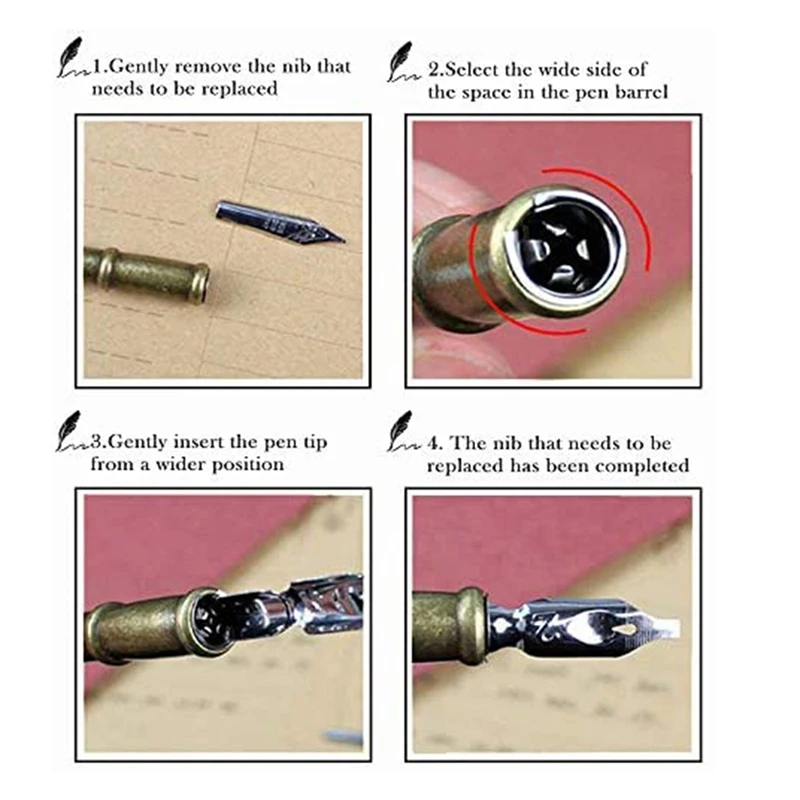 1.Gently remove the nib that needs to be replaced

2.Select the wide side of the space in the pen barrel

3.Gently insert the pen tip from a wider position

4. The nib that needs to be replaced has been completed