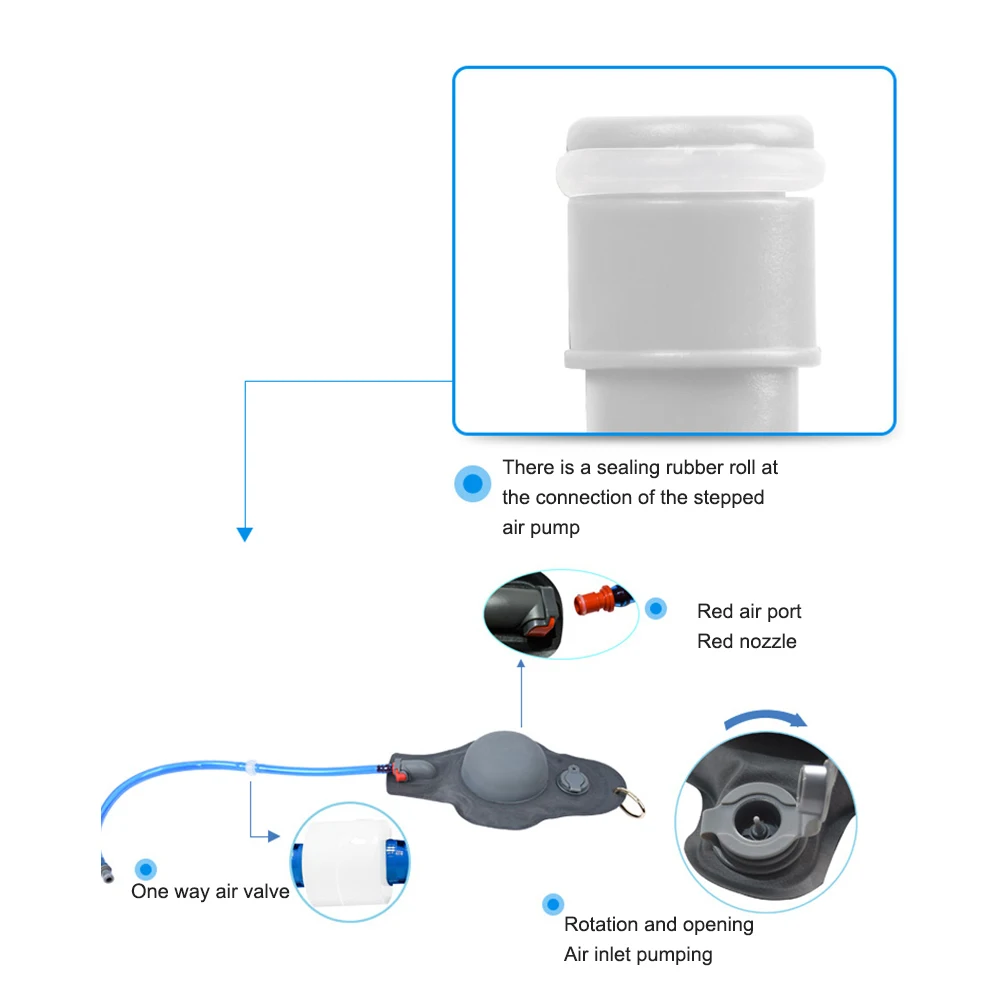 There is a sealing rubber roll at the connection of the stepped air pump

Red air port
Red nozzle

One way air valve

Rotation and opening
Air inlet pumping