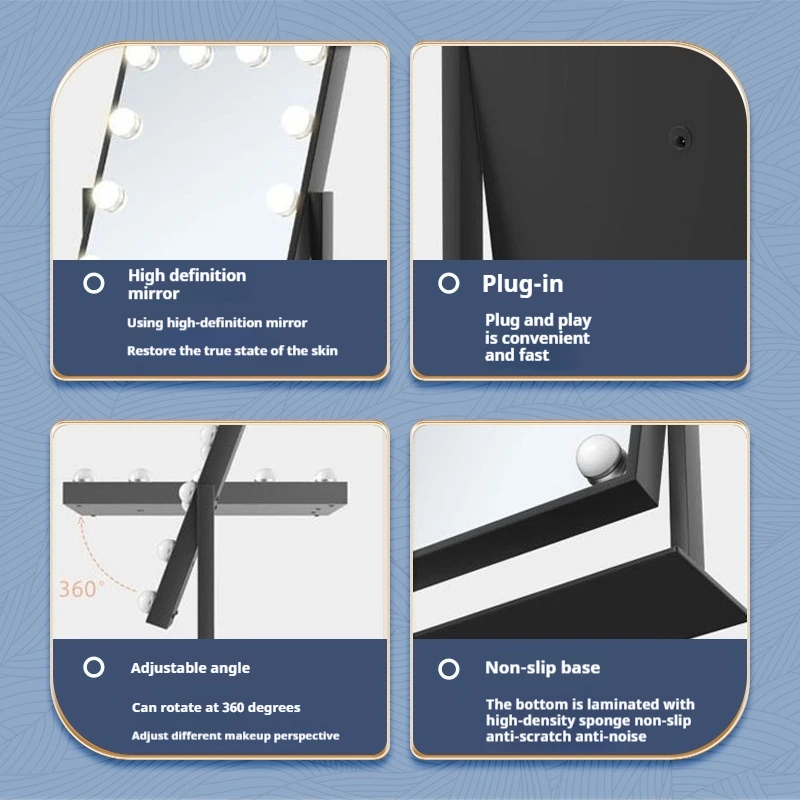 High definition mirror

Using high-definition mirror

Restore the true state of the skin

Plug-in

Plug and play is convenient and fast

360°

Adjustable angle

Can rotate at 360 degrees

Adjust different makeup perspective

Non-slip base

The bottom is laminated with high-density sponge non-slip anti-scratch anti-noise