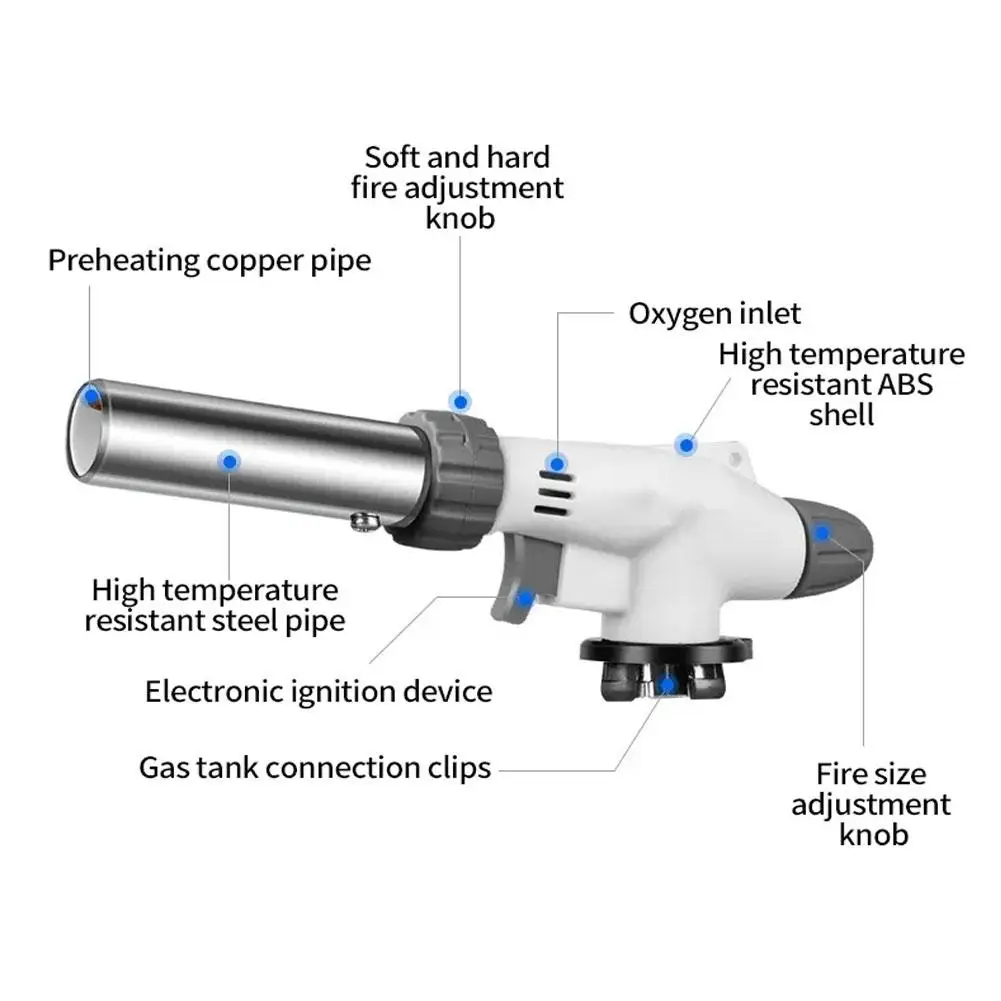 Soft and hard fire adjustment knob

Preheating copper pipe

Oxygen inlet

High temperature resistant ABS shell

High temperature resistant steel pipe

Electronic ignition device

Gas tank connection clips

Fire size adjustment knob