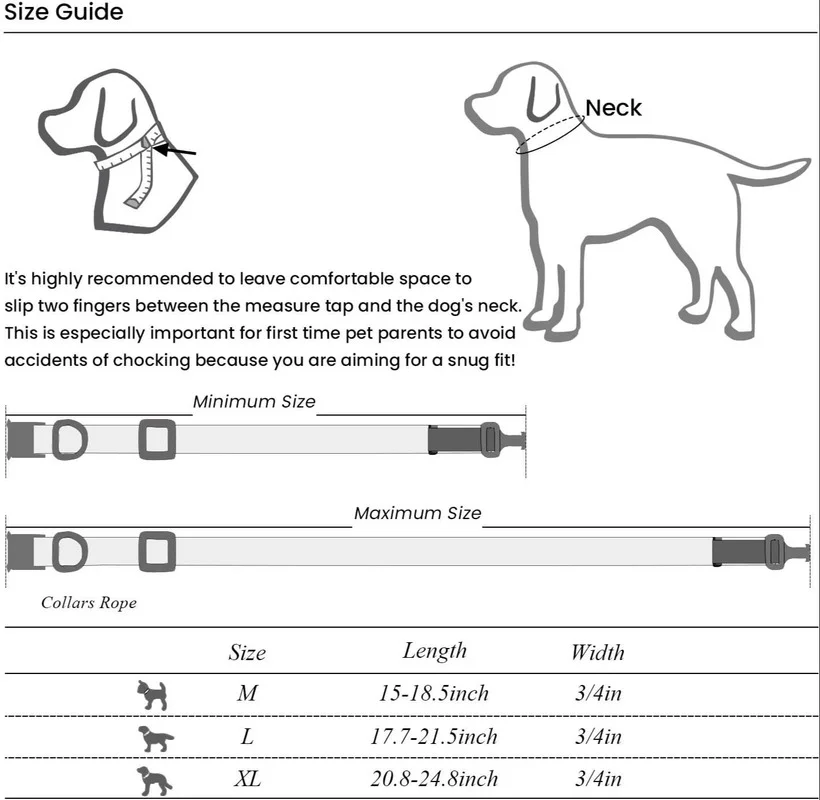 Size Guide

Neck

It's highly recommended to leave comfortable space to slip two fingers between the measure tap and the dog's neck. This is especially important for first time pet parents to avoid accidents of chocking because you are aiming for a snug fit!

Minimum Size

Maximum Size

Collars Rope

| | Size | Length | Width |
|---|---|---|---|
| | M | 15-18.5inch | 3/4in |
| | L | 17.7-21.5inch | 3/4in |
| | XL | 20.8-24.8inch | 3/4in |