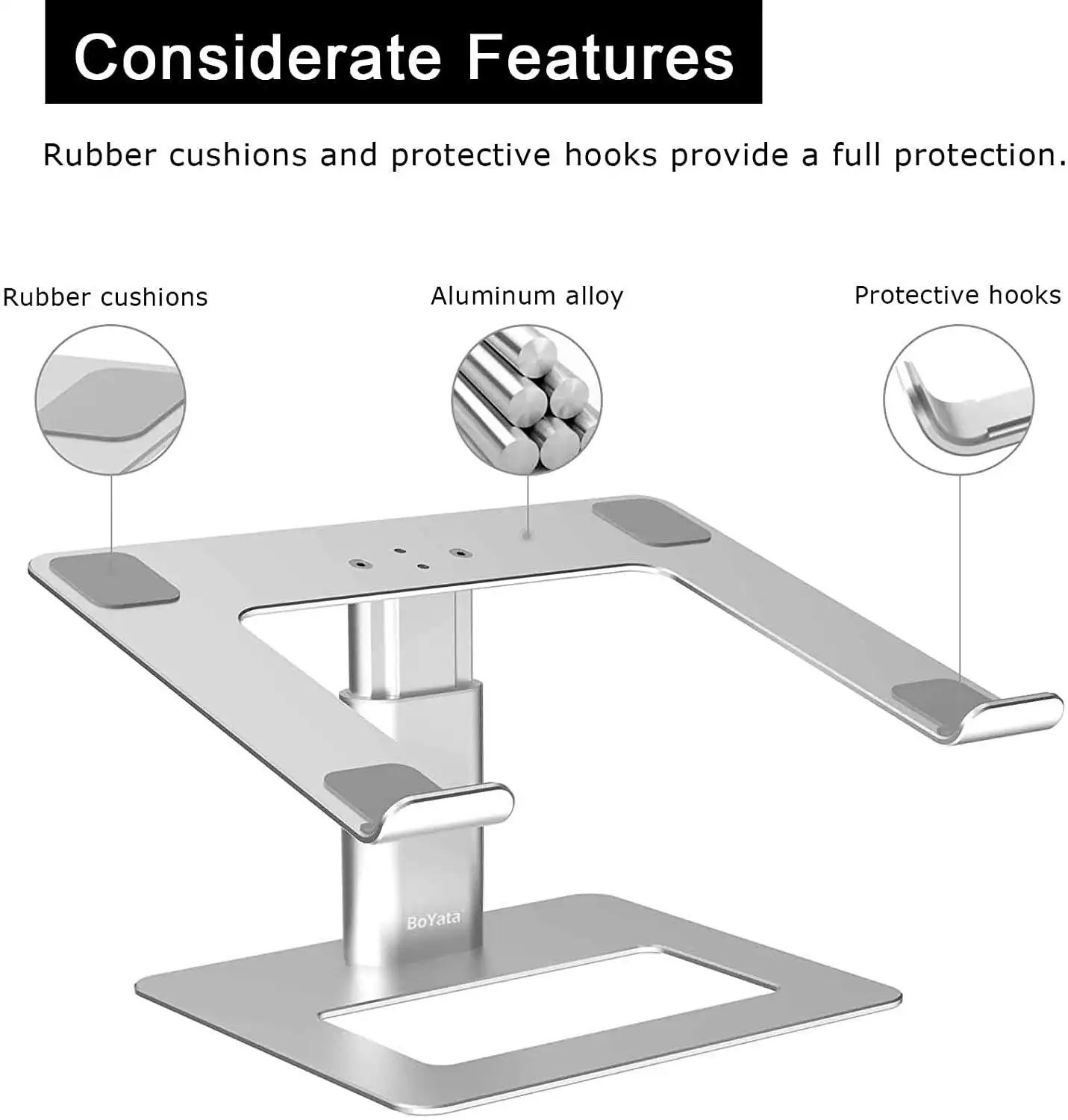 Considerate Features

Rubber cushions and protective hooks provide a full protection.

Rubber cushions

Aluminum alloy

Protective hooks

BoYata