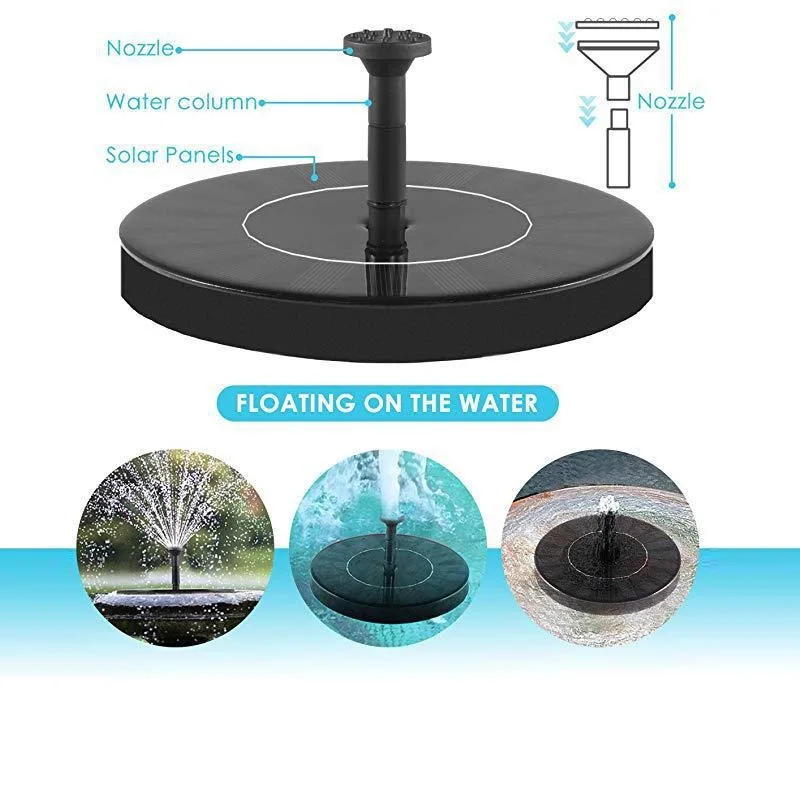 Nozzle
Water column
Solar Panels

Nozzle

FLOATING ON THE WATER