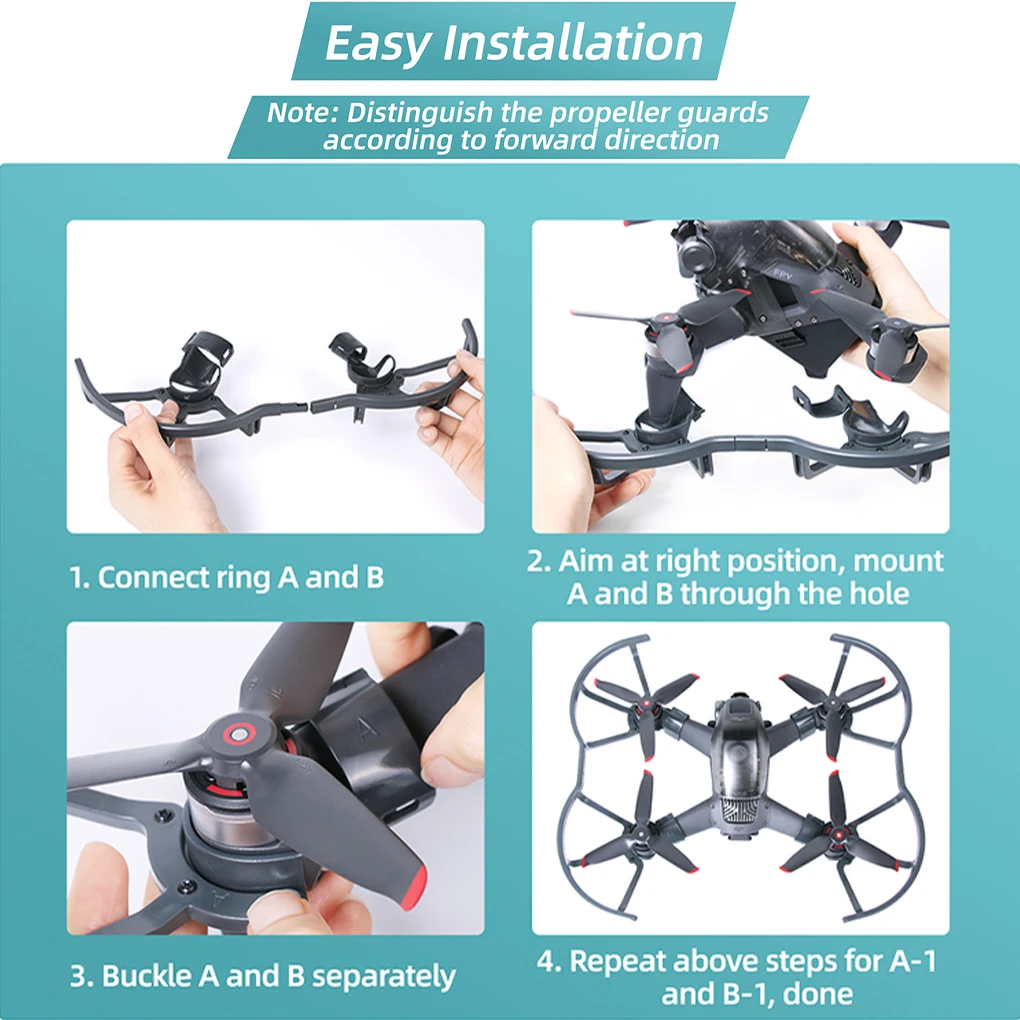 Easy Installation

Note: Distinguish the propeller guards according to forward direction

FPV

1. Connect ring A and B

2. Aim at right position, mount A and B through the hole

A

A

3. Buckle A and B separately

4. Repeat above steps for A-1 and B-1, done