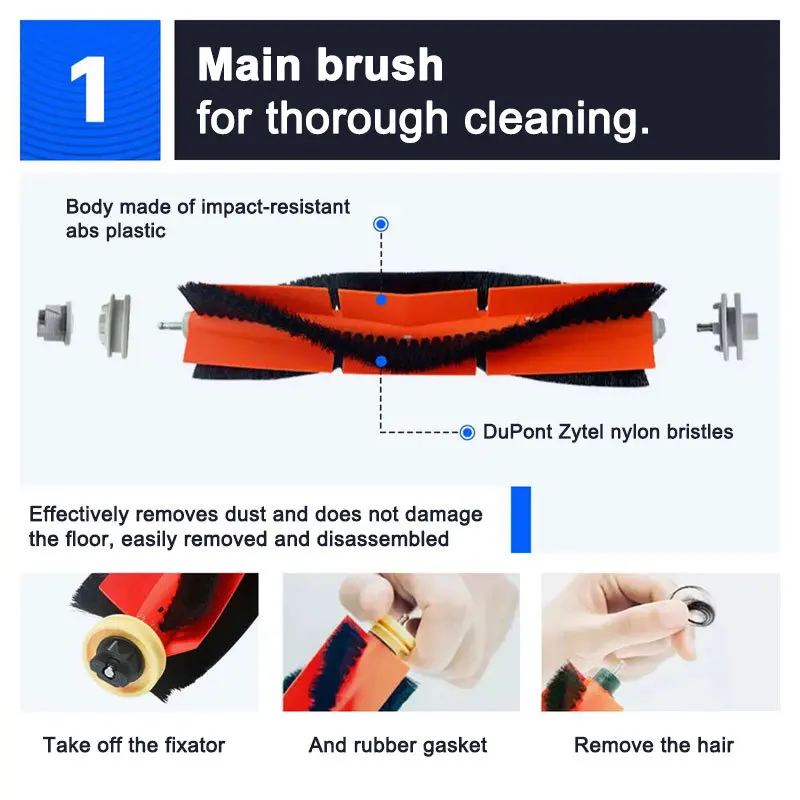 1

Main brush
for thorough cleaning.

Body made of impact-resistant abs plastic

DuPont Zytel nylon bristles

Effectively removes dust and does not damage the floor, easily removed and disassembled

Take off the fixator

And rubber gasket

Remove the hair