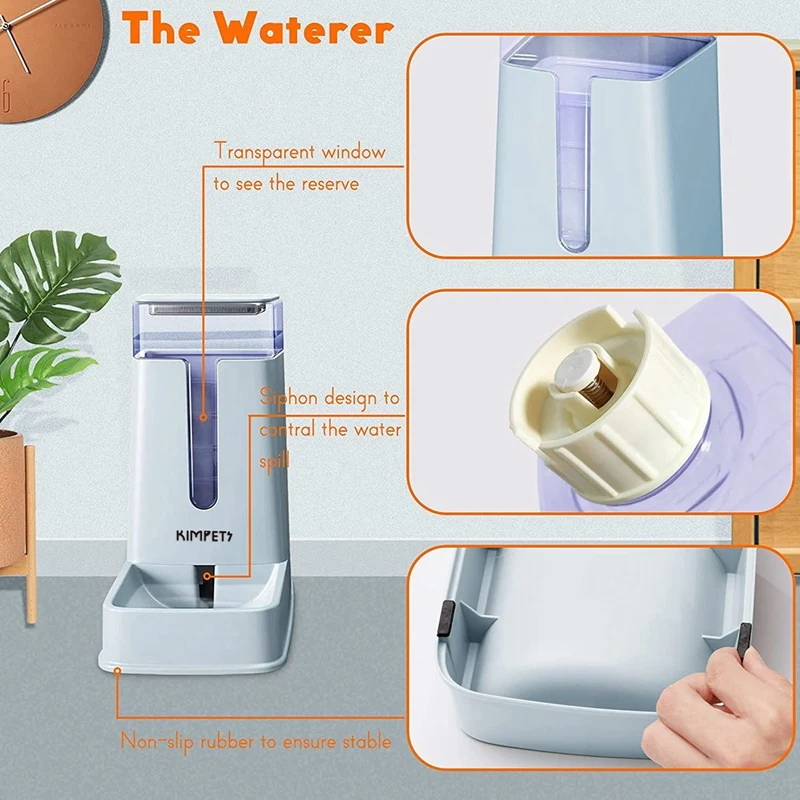 The Waterer

Transparent window to see the reserve

Siphon design to contral the water spill

KIMPETS

Non-slip rubber to ensure stable