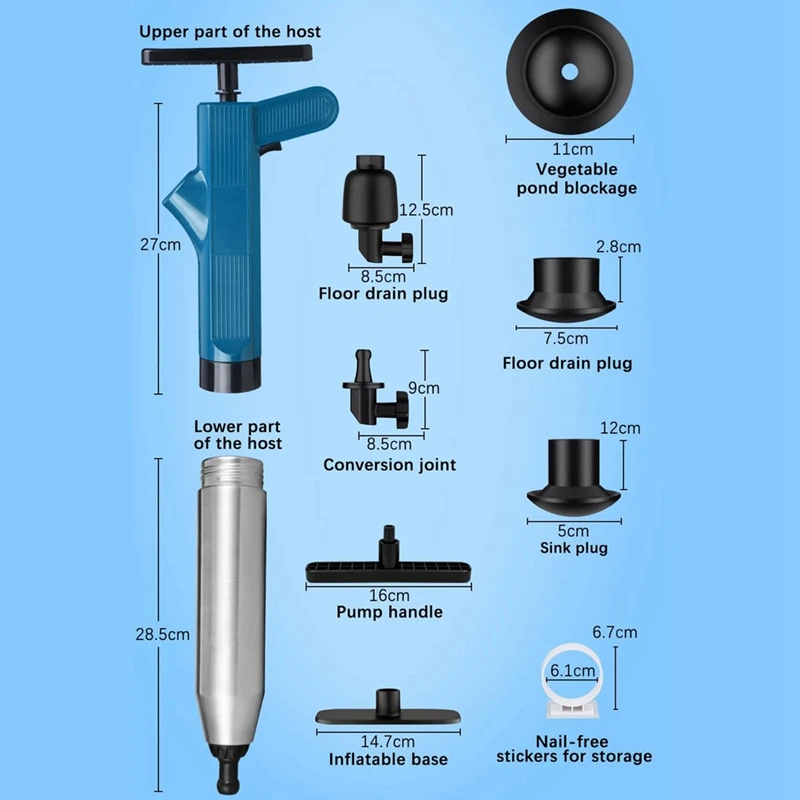 Upper part of the host

27cm

Lower part of the host

28.5cm

12.5cm

8.5cm

Floor drain plug

9cm

8.5cm

Conversion joint

16cm

Pump handle

14.7cm

Inflatable base

11cm

Vegetable pond blockage

2.8cm

7.5cm

Floor drain plug

12cm

5cm

Sink plug

6.7cm

6.1cm

Nail-free stickers for storage