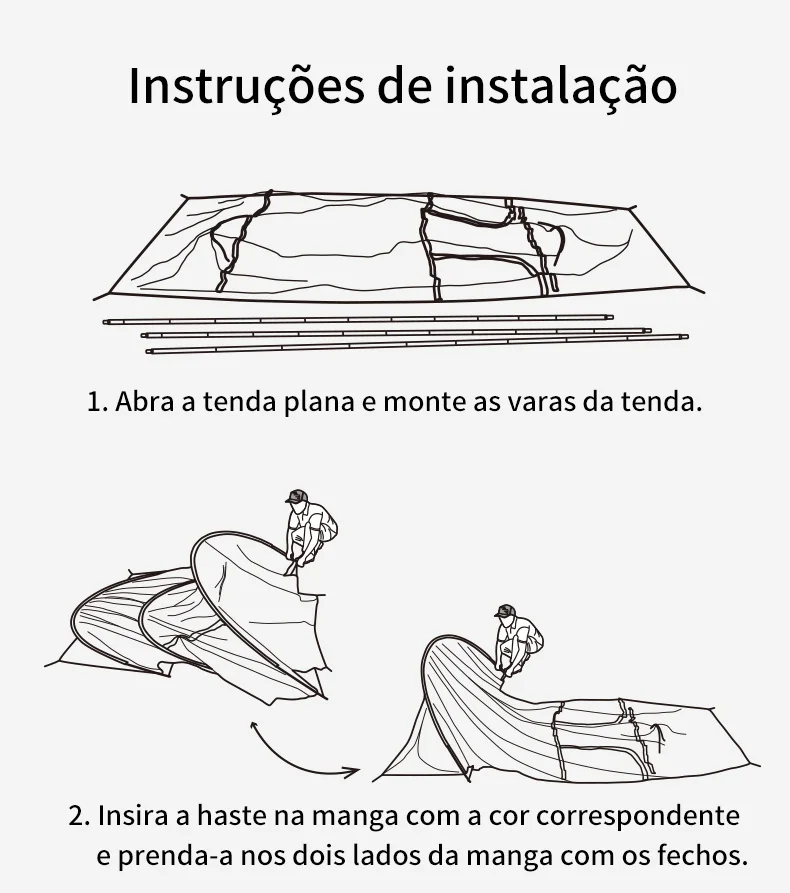 Instruções de instalação

1. Abra a tenda plana e monte as varas da tenda.

2. Insira a haste na manga com a cor correspondente e prenda-a nos dois lados da manga com os fechos.