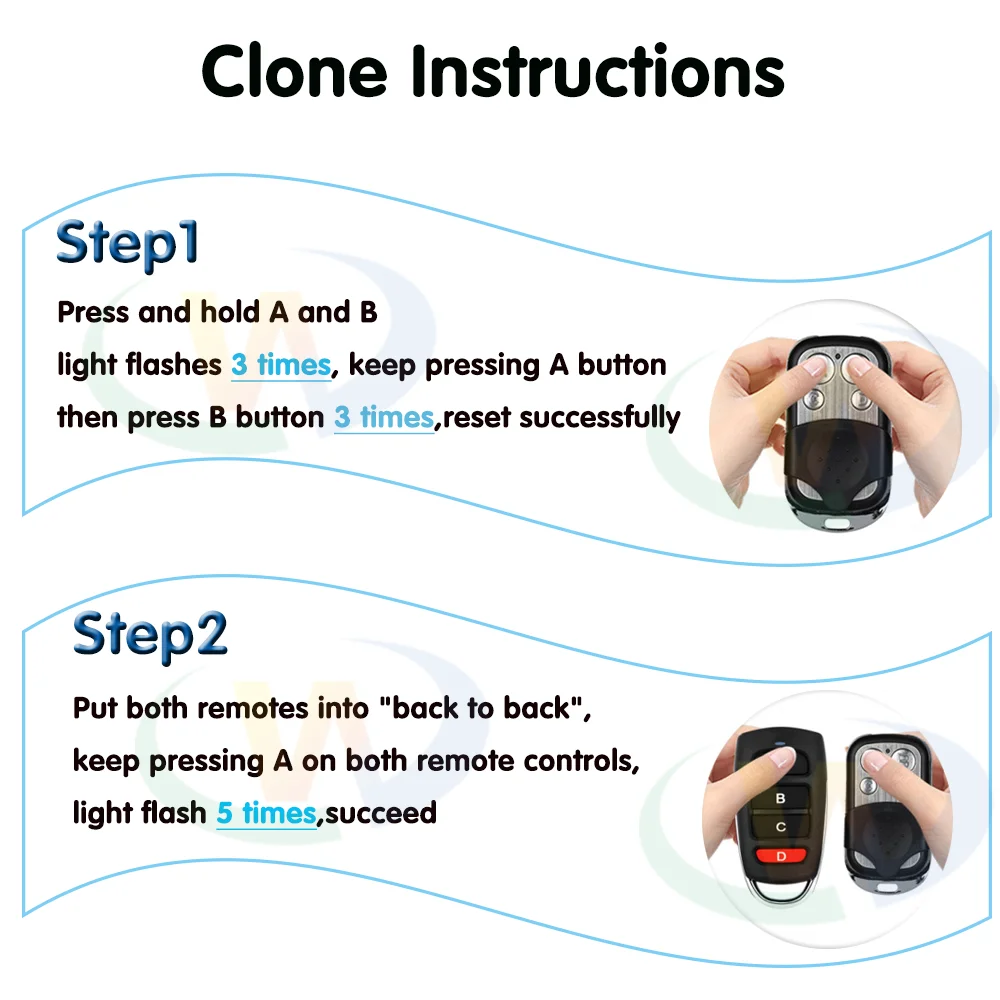 Clone Instructions

Step1

Press and hold A and B
light flashes 3 times, keep pressing A button
then press B button 3 times,reset successfully

Step2

Put both remotes into "back to back",
keep pressing A on both remote controls,
light flash 5 times,succeed

B
C
D