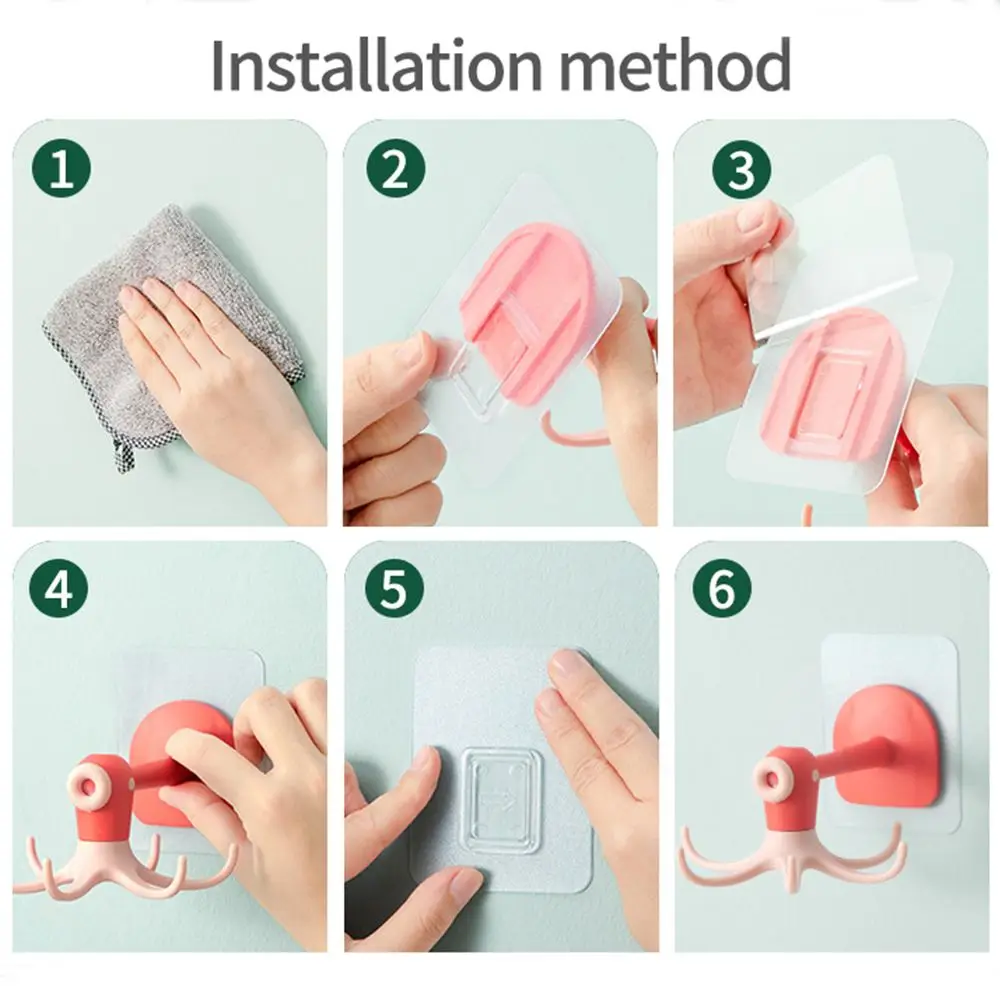 Installation method

1

2

3

4

5

6