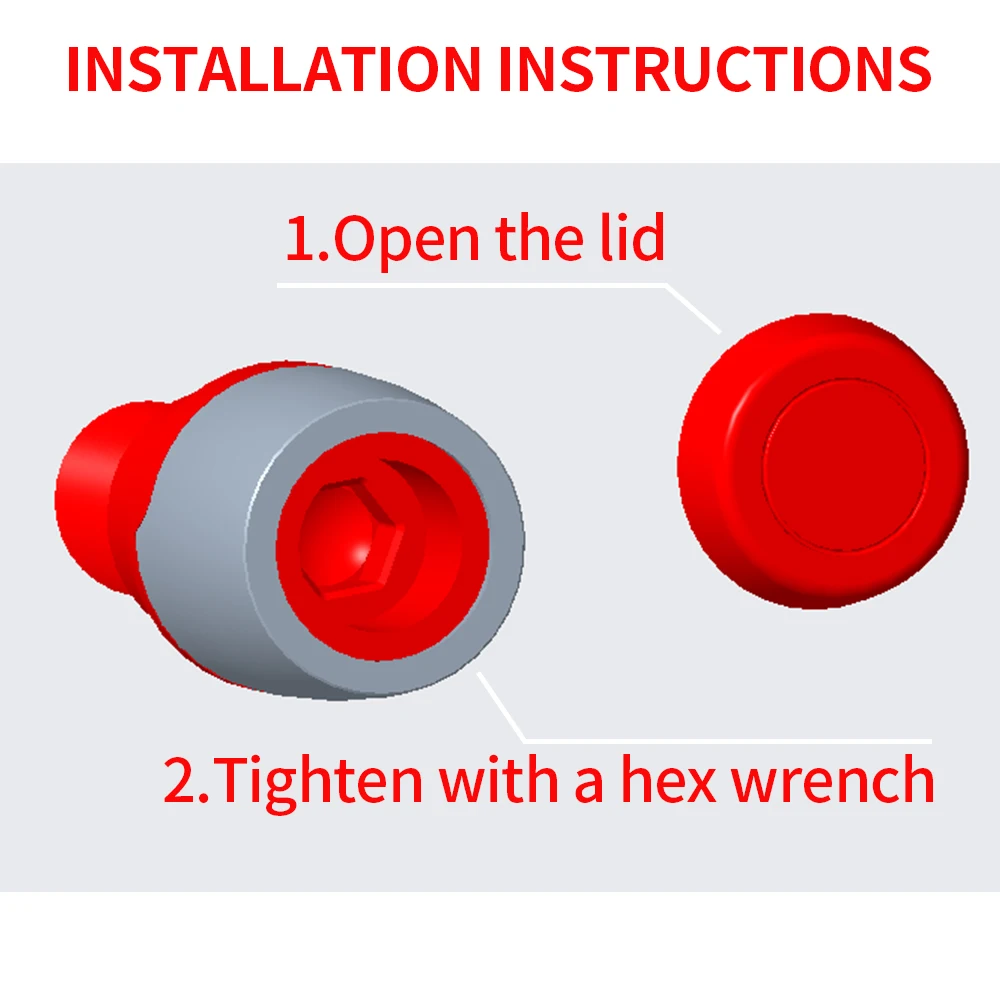 INSTALLATION INSTRUCTIONS

1.Open the lid

2.Tighten with a hex wrench