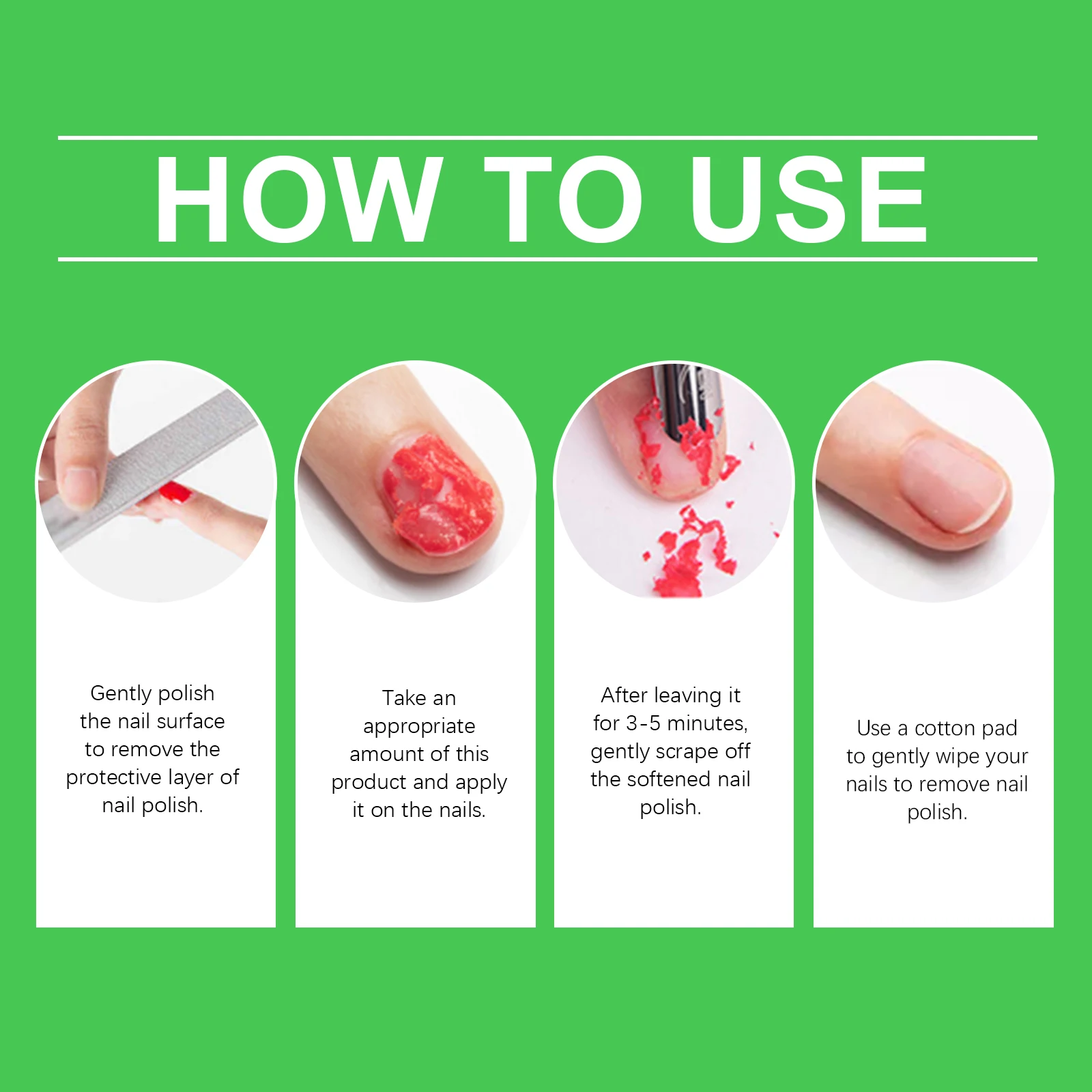 HOW TO USE

Gently polish the nail surface to remove the protective layer of nail polish.

Take an appropriate amount of this product and apply it on the nails.

After leaving it for 3-5 minutes, gently scrape off the softened nail polish.

Use a cotton pad to gently wipe your nails to remove nail polish.