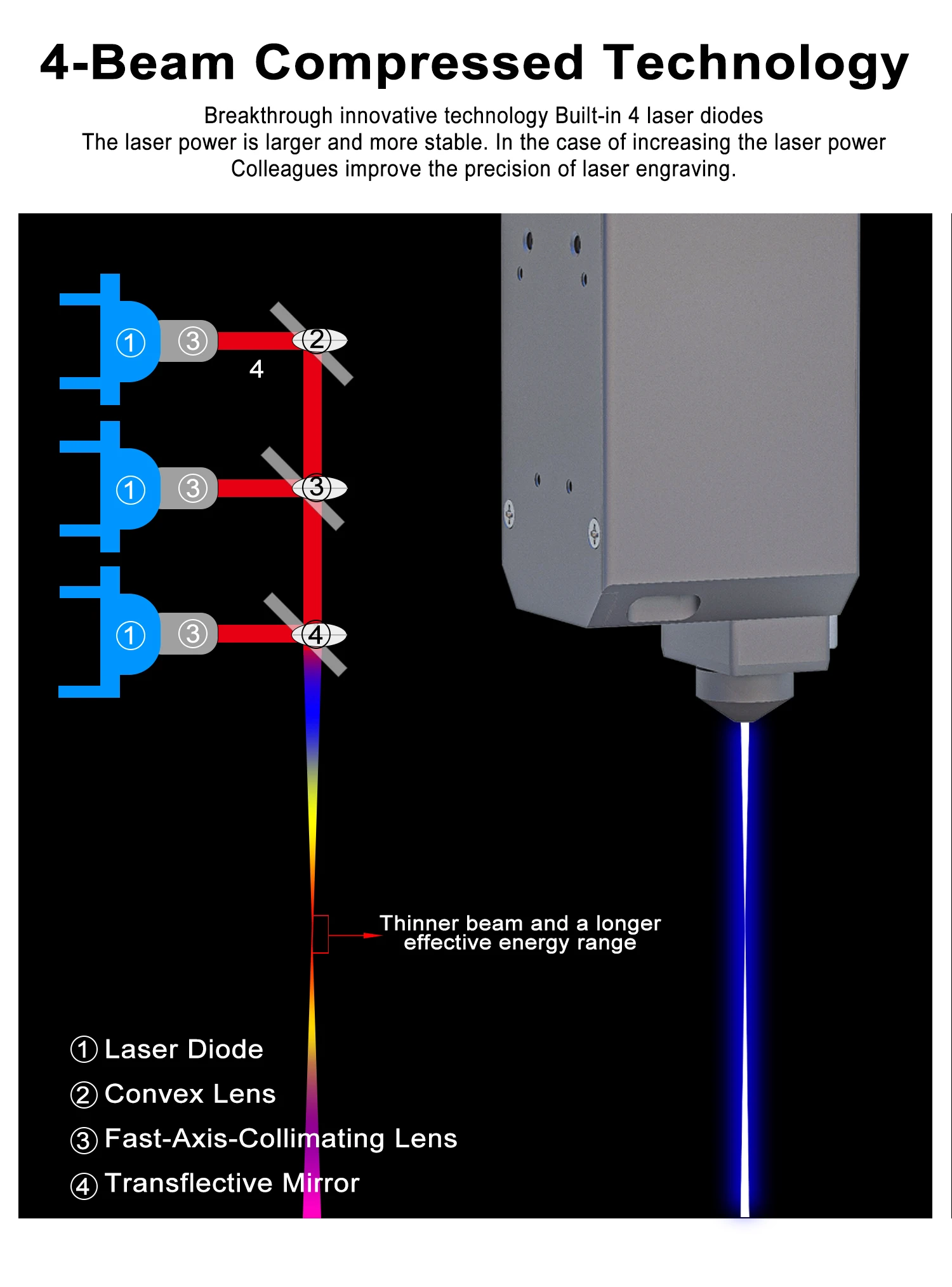 4-Beam Compressed Technology

Breakthrough innovative technology Built-in 4 laser diodes
The laser power is larger and more stable. In the case of increasing the laser power
Colleagues improve the precision of laser engraving.

① ③ ②
4
① ③ ③
① ③ ④

Thinner beam and a longer effective energy range

① Laser Diode
② Convex Lens
③ Fast-Axis-Collimating Lens
④ Transflective Mirror