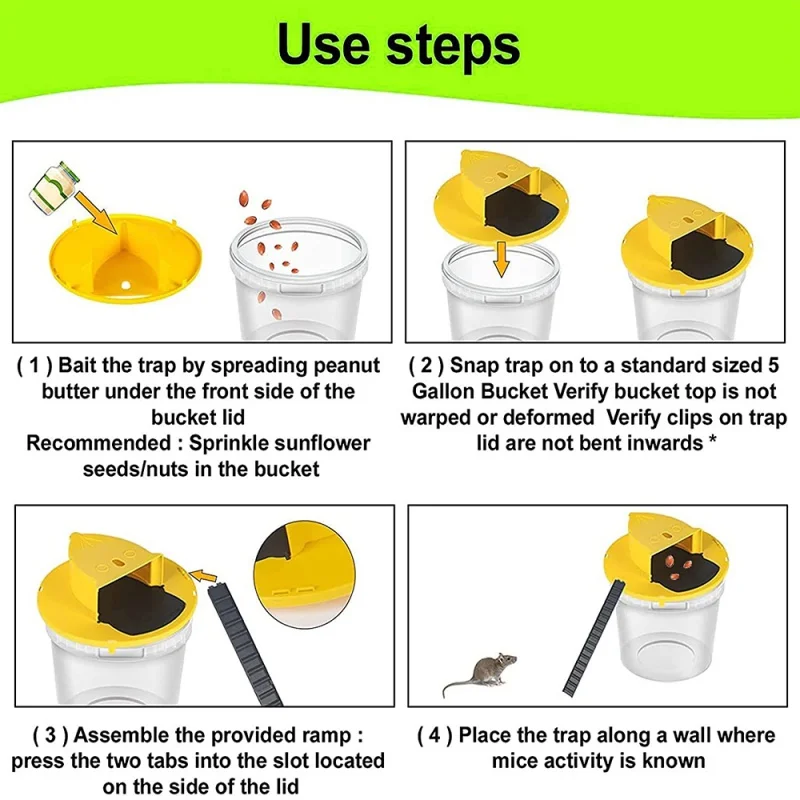 Use steps

( 1 ) Bait the trap by spreading peanut butter under the front side of the bucket lid
Recommended : Sprinkle sunflower seeds/nuts in the bucket

( 2 ) Snap trap on to a standard sized 5 Gallon Bucket Verify bucket top is not warped or deformed  Verify clips on trap lid are not bent inwards *

( 3 ) Assemble the provided ramp : press the two tabs into the slot located on the side of the lid

( 4 ) Place the trap along a wall where mice activity is known