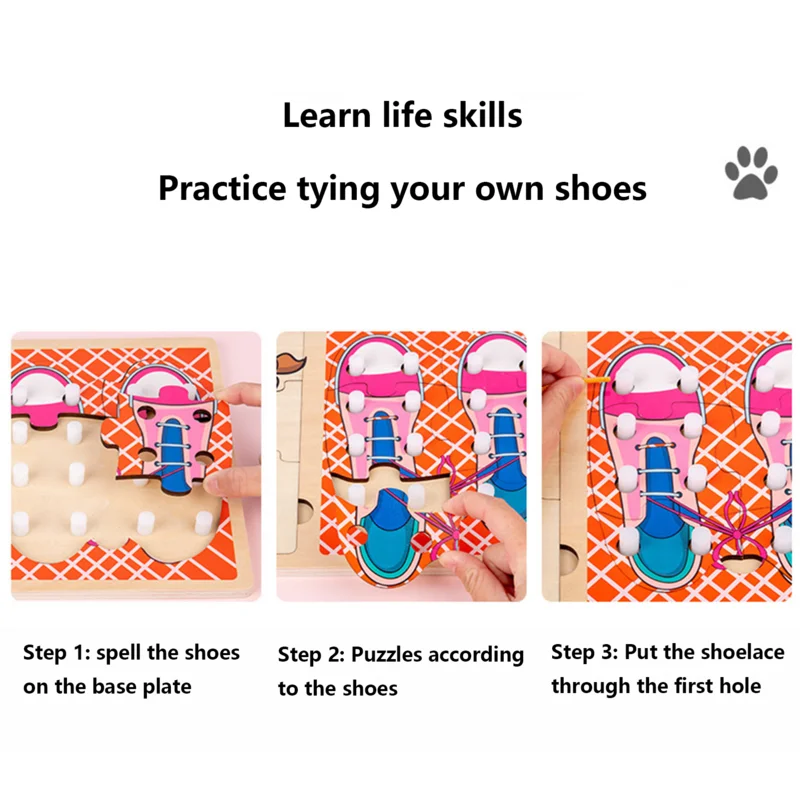 Learn life skills

Practice tying your own shoes

Step 1: spell the shoes on the base plate

Step 2: Puzzles according to the shoes

Step 3: Put the shoelace through the first hole