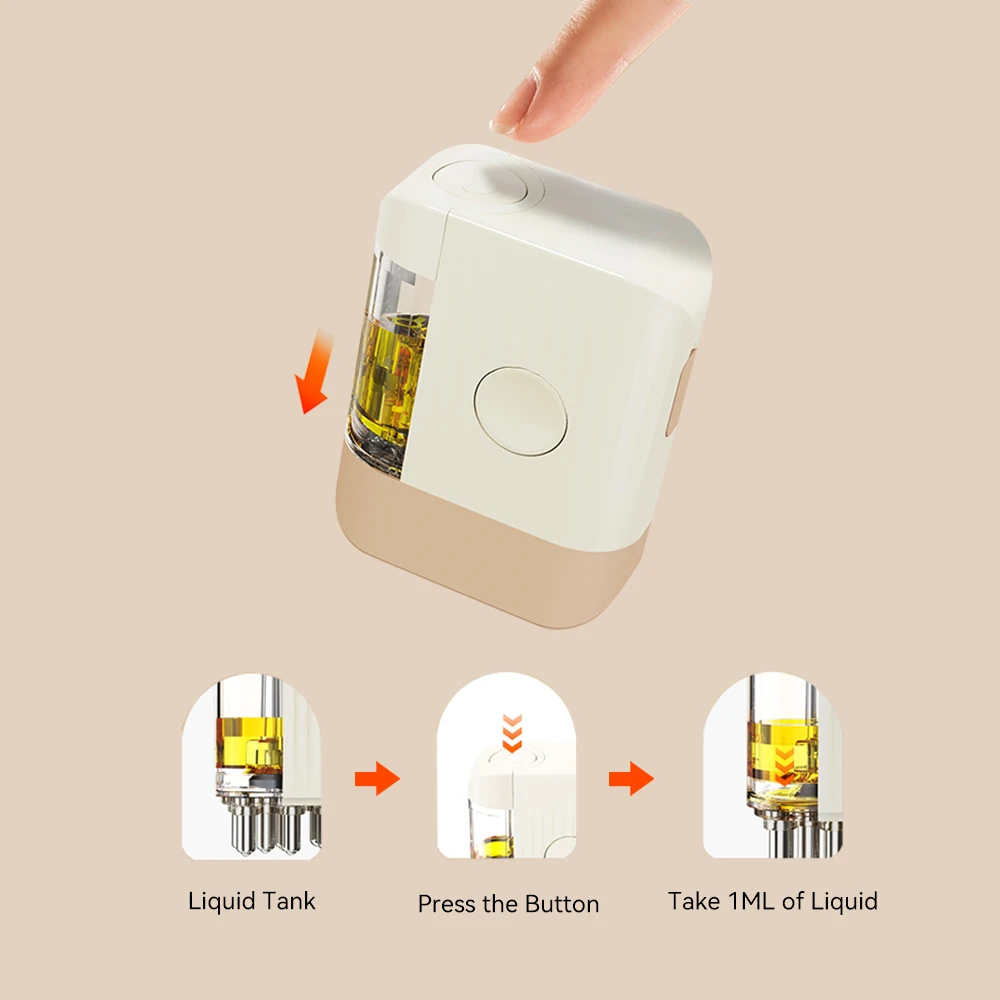 Liquid Tank

Press the Button

Take 1ML of Liquid