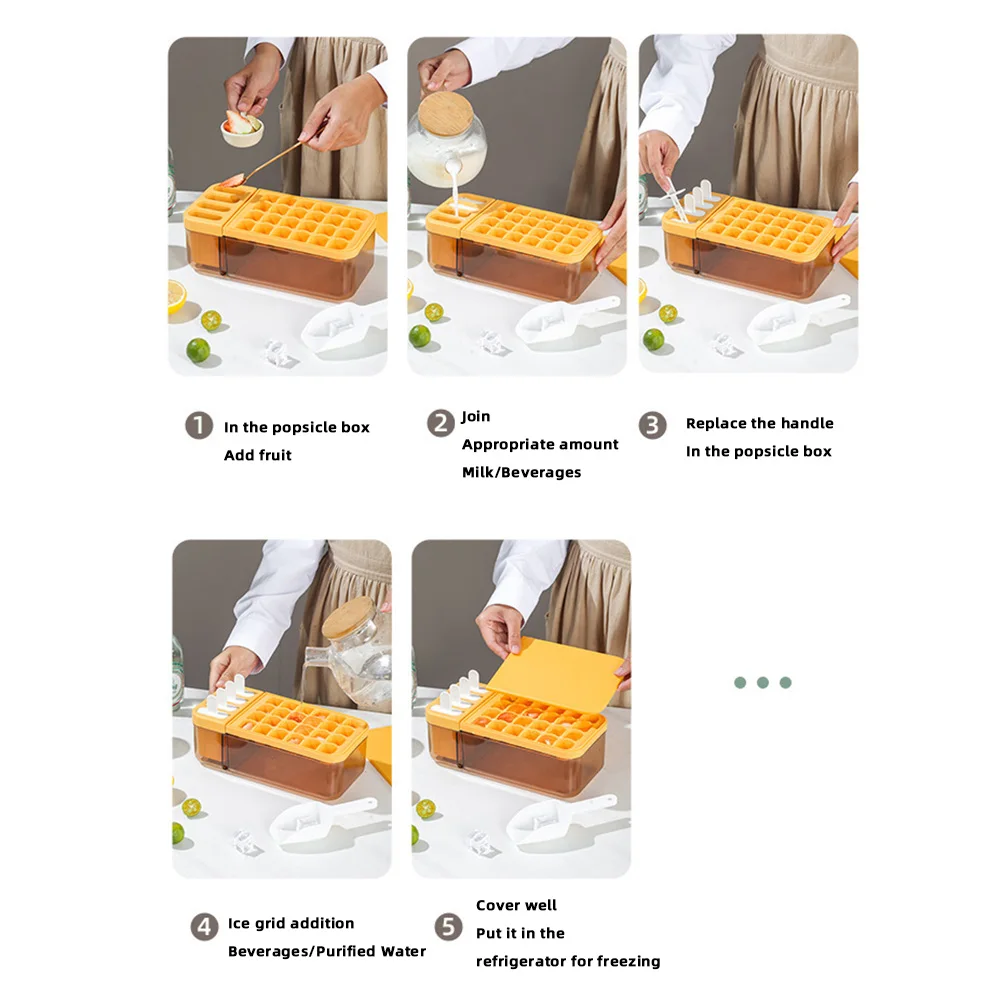 1 In the popsicle box
Add fruit

2 Join
Appropriate amount
Milk/Beverages

3 Replace the handle
In the popsicle box

4 Ice grid addition
Beverages/Purified Water

5 Cover well
Put it in the
refrigerator for freezing