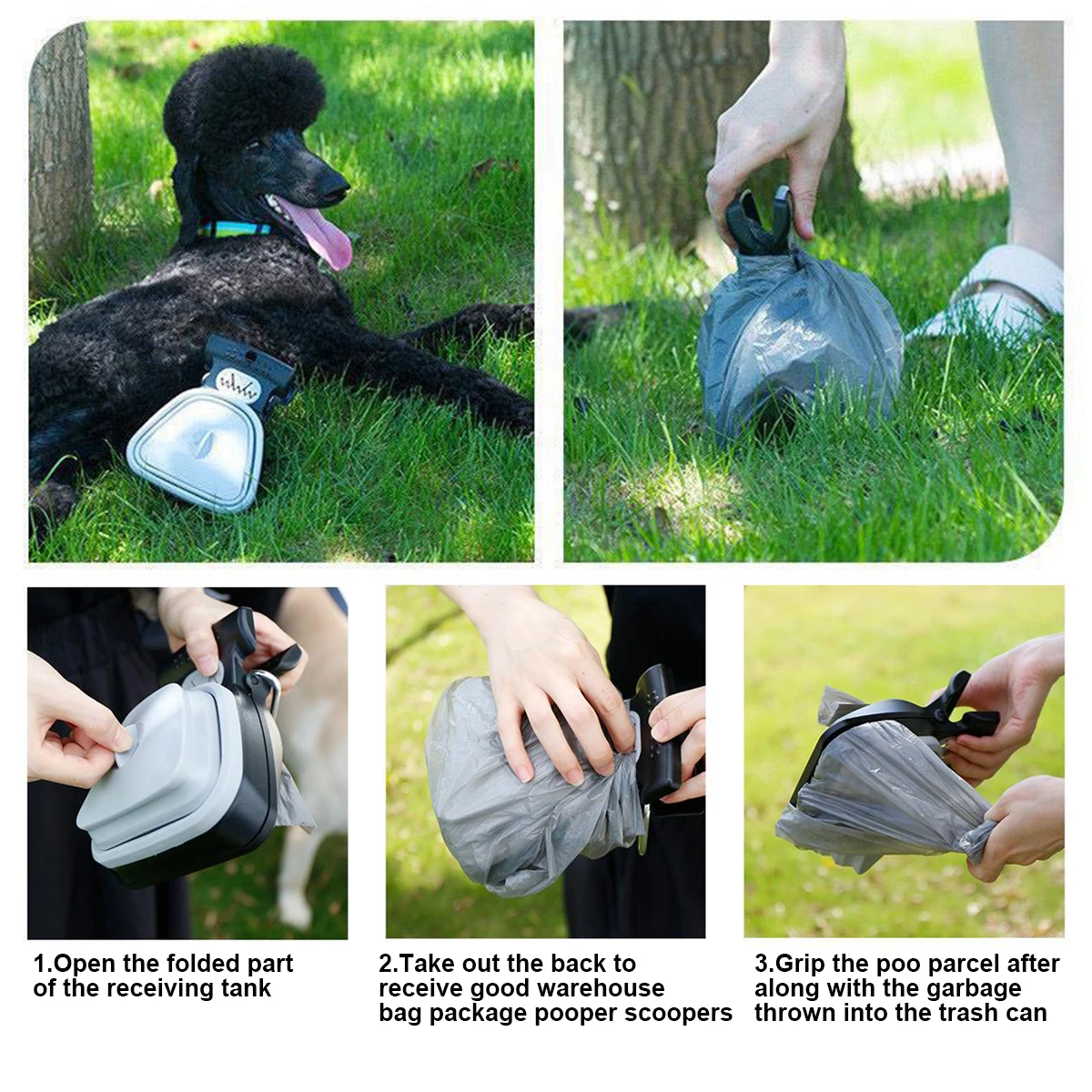 1.Open the folded part of the receiving tank

2.Take out the back to receive good warehouse bag package pooper scoopers

3.Grip the poo parcel after along with the garbage thrown into the trash can