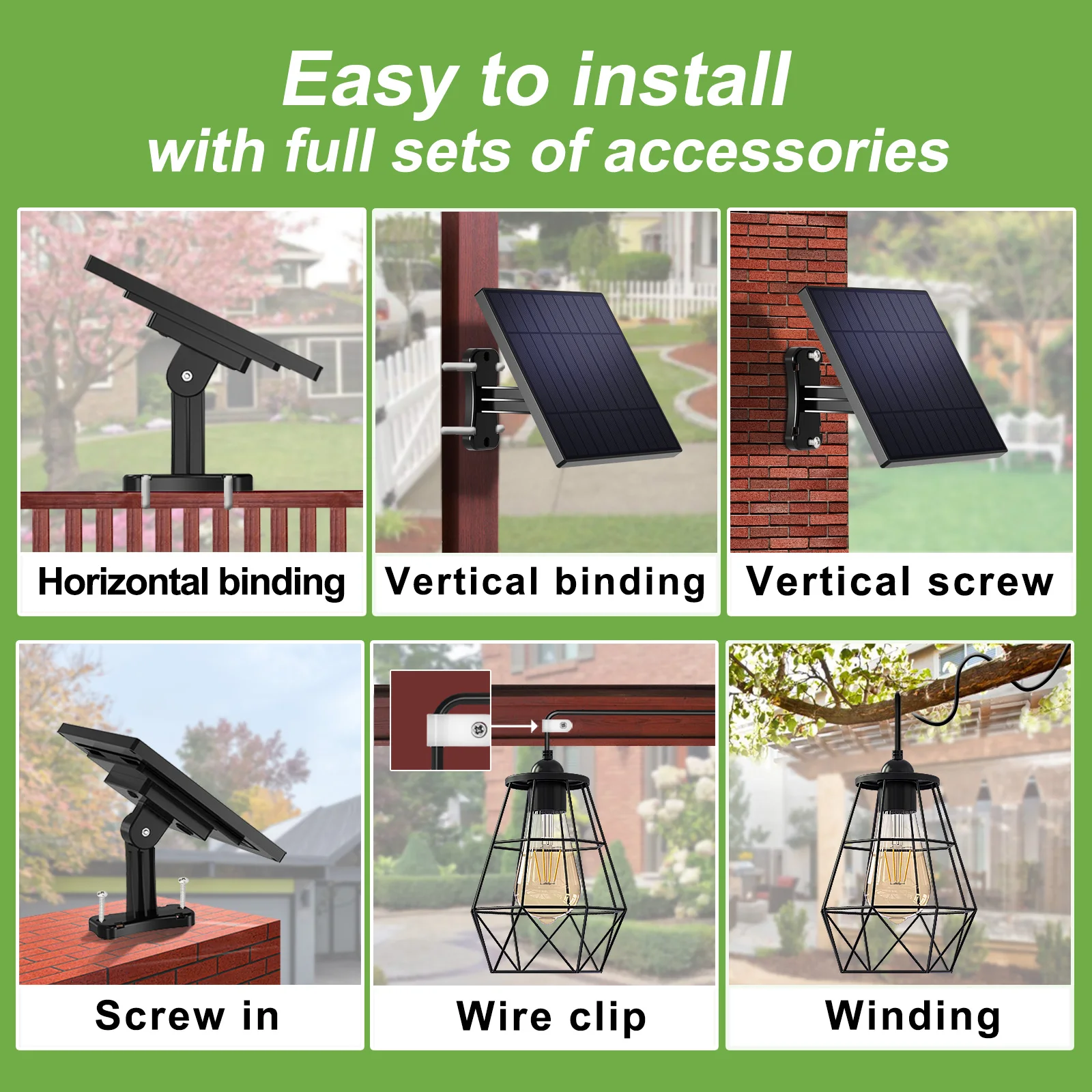 Easy to install
with full sets of accessories

Horizontal binding

Vertical binding

Vertical screw

Screw in

Wire clip

Winding