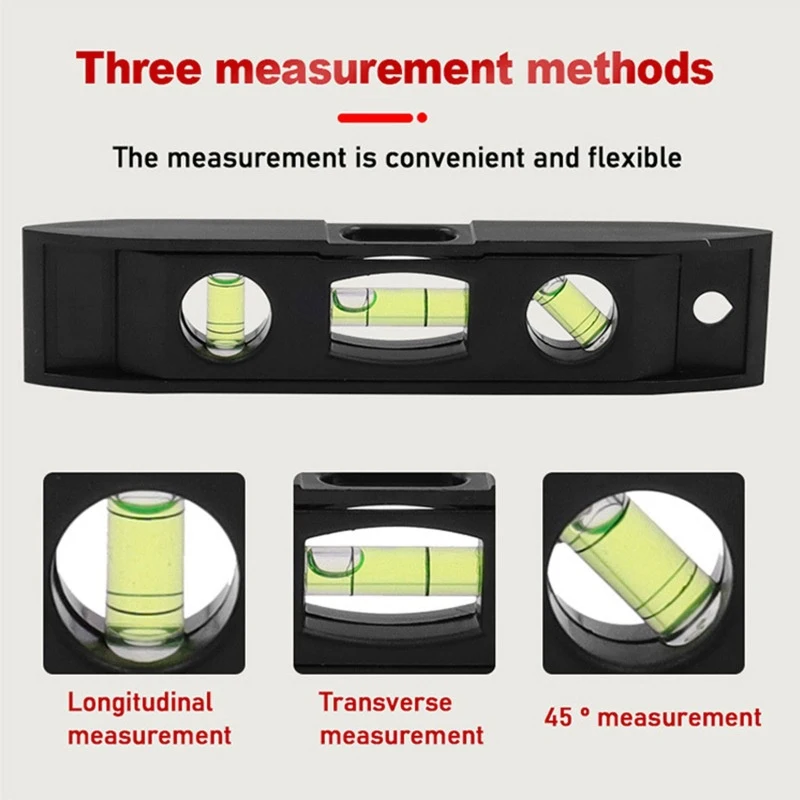 Three measurement methods

The measurement is convenient and flexible

Longitudinal measurement

Transverse measurement

45 ° measurement