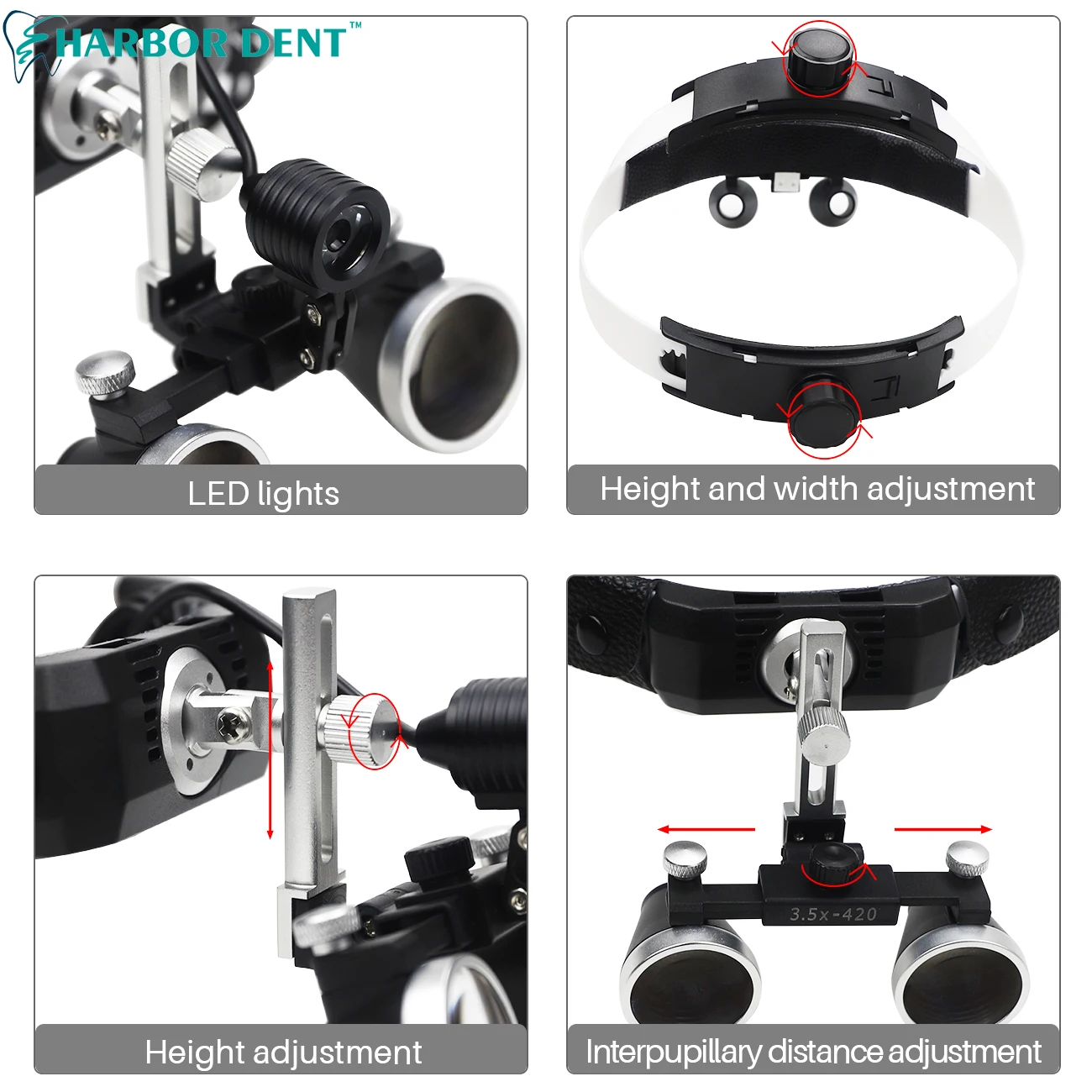 HARBOR DENT™

LED lights

Height and width adjustment

Height adjustment

3.5x-420

Interpupillary distance adjustment