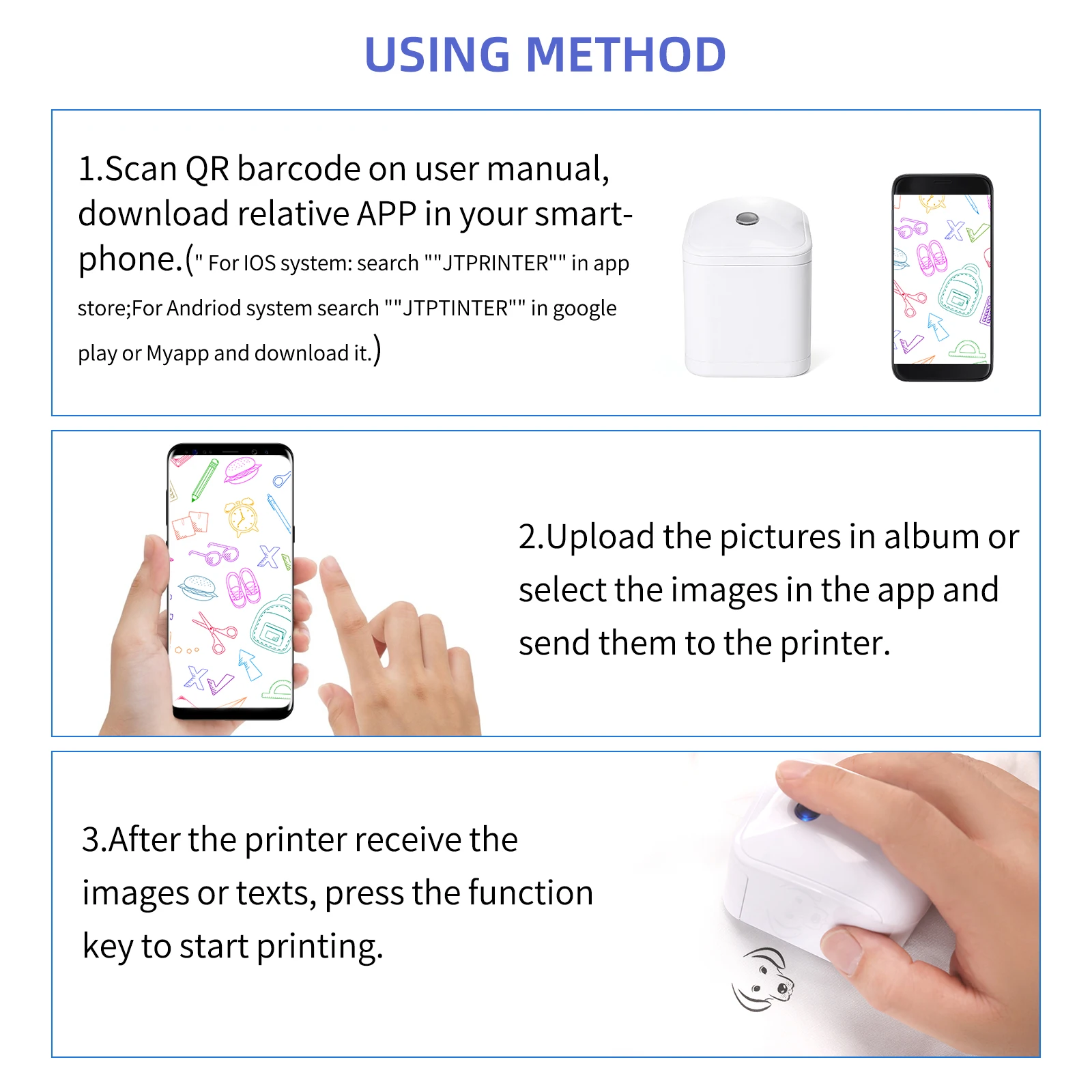 USING METHOD

1.Scan QR barcode on user manual, download relative APP in your smartphone.(" For IOS system: search ""JTPRINTER"" in app store;For Andriod system search ""JTPTINTER"" in google play or Myapp and download it.)

2.Upload the pictures in album or select the images in the app and send them to the printer.

3.After the printer receive the images or texts, press the function key to start printing.