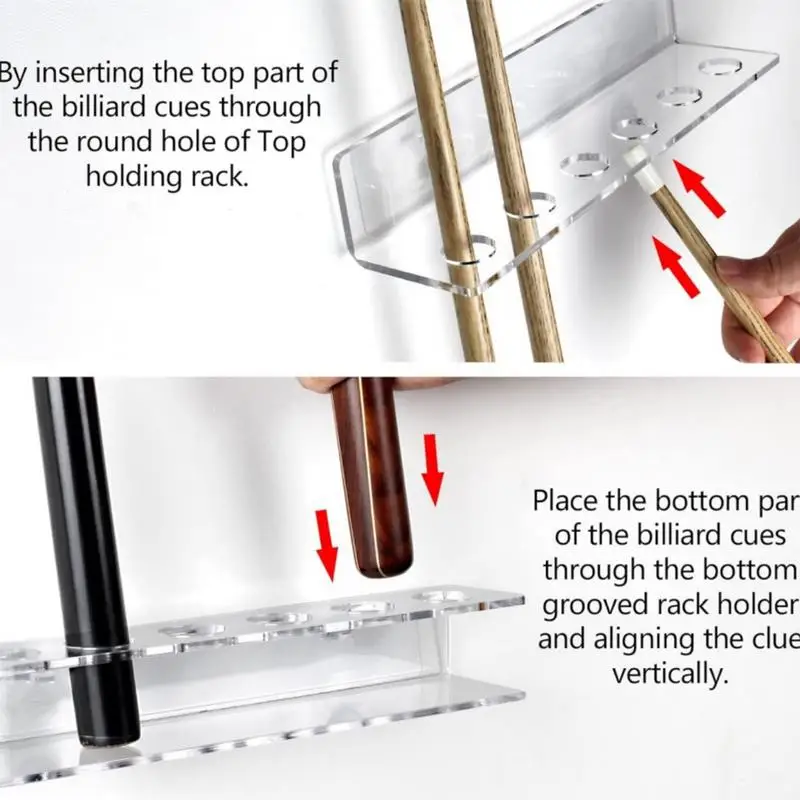 By inserting the top part of the billiard cues through the round hole of Top holding rack.

Place the bottom par of the billiard cues through the bottom grooved rack holder and aligning the clue vertically.