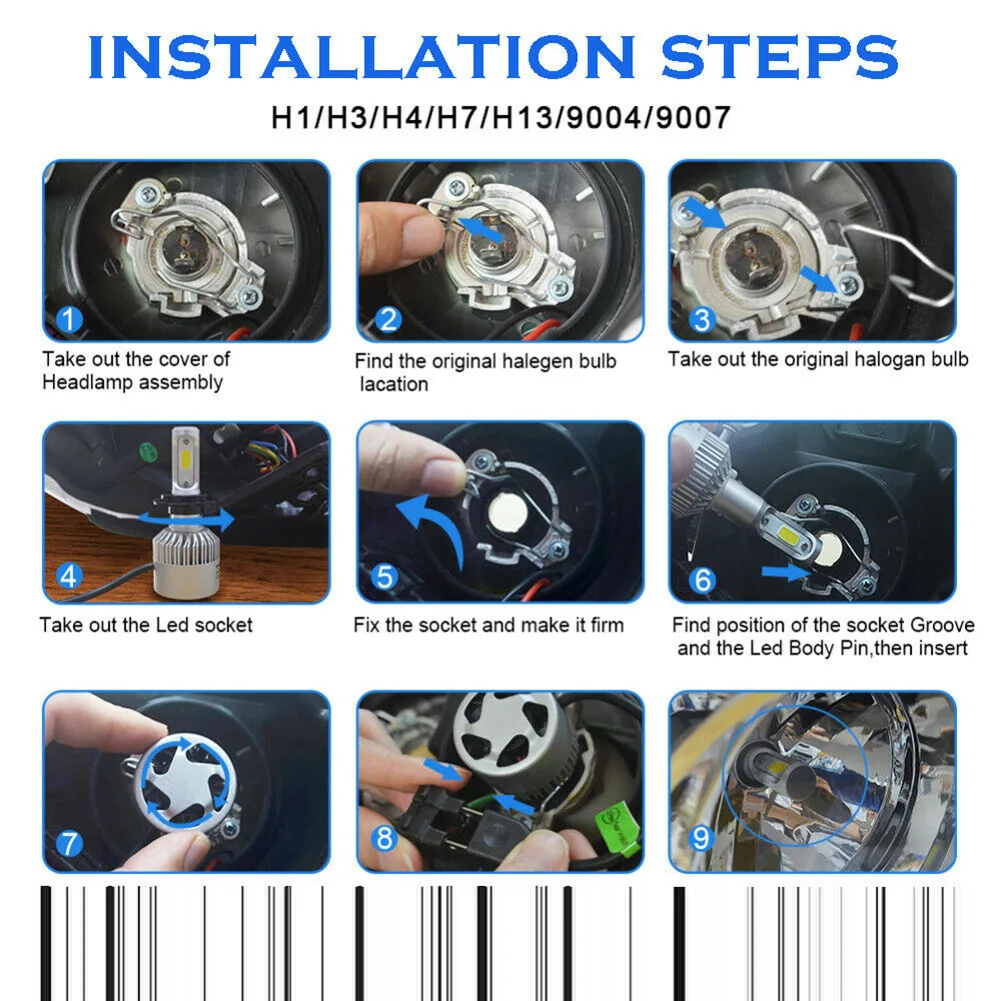 INSTALLATION STEPS

H1/H3/H4/H7/H13/9004/9007

1

Take out the cover of Headlamp assembly

2

Find the original halegen bulb lacation

3

Take out the original halogan bulb

4

Take out the Led socket

5

Fix the socket and make it firm

6

Find position of the socket Groove and the Led Body Pin,then insert

7

8

9