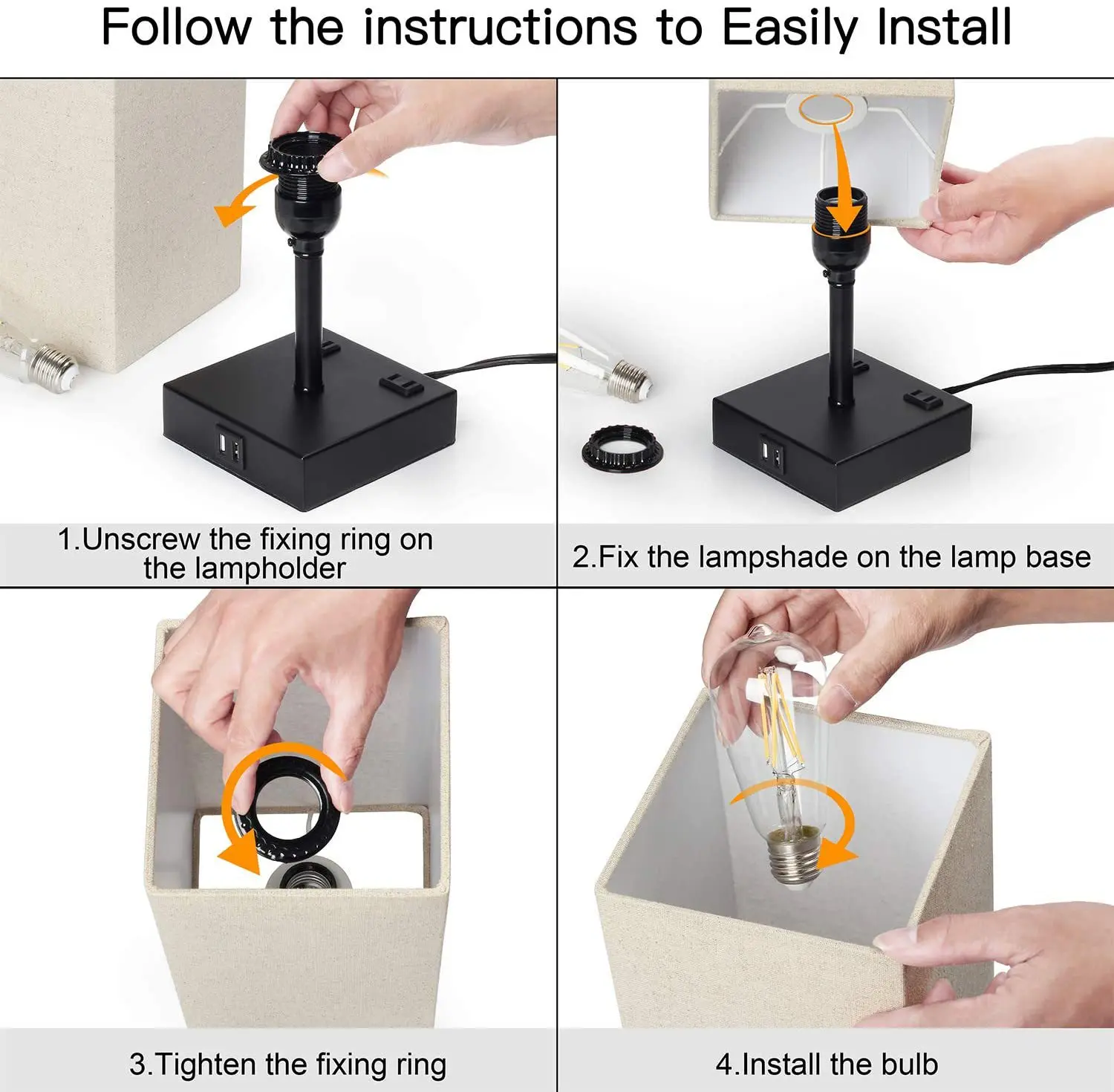 Follow the instructions to Easily Install

1.Unscrew the fixing ring on the lampholder

2.Fix the lampshade on the lamp base

3.Tighten the fixing ring

4.Install the bulb