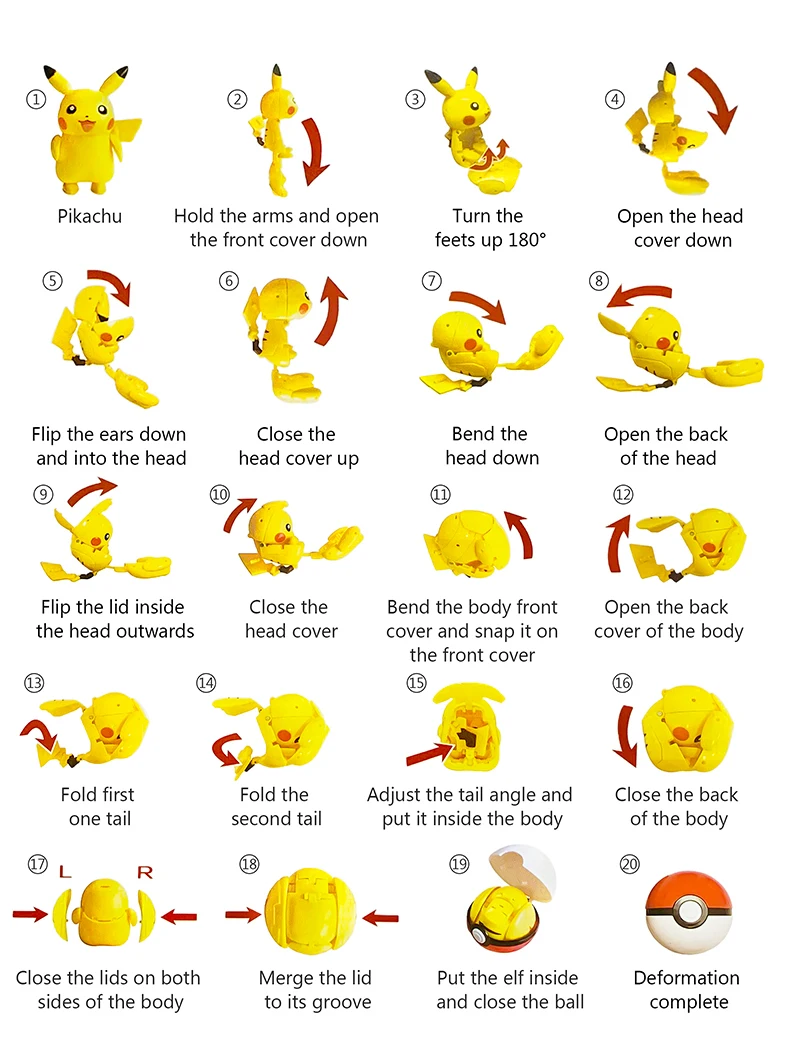 ① Pikachu

② Hold the arms and open the front cover down

③ Turn the feets up 180°

④ Open the head cover down

⑤ Flip the ears down and into the head

⑥ Close the head cover up

⑦ Bend the head down

⑧ Open the back of the head

⑨ Flip the lid inside the head outwards

⑩ Close the head cover

⑪ Bend the body front cover and snap it on the front cover

⑫ Open the back cover of the body

⑬ Fold first one tail

⑭ Fold the second tail

⑮ Adjust the tail angle and put it inside the body

⑯ Close the back of the body

⑰ L R Close the lids on both sides of the body

⑱ Merge the lid to its groove

⑲ Put the elf inside and close the ball

⑳ Deformation complete