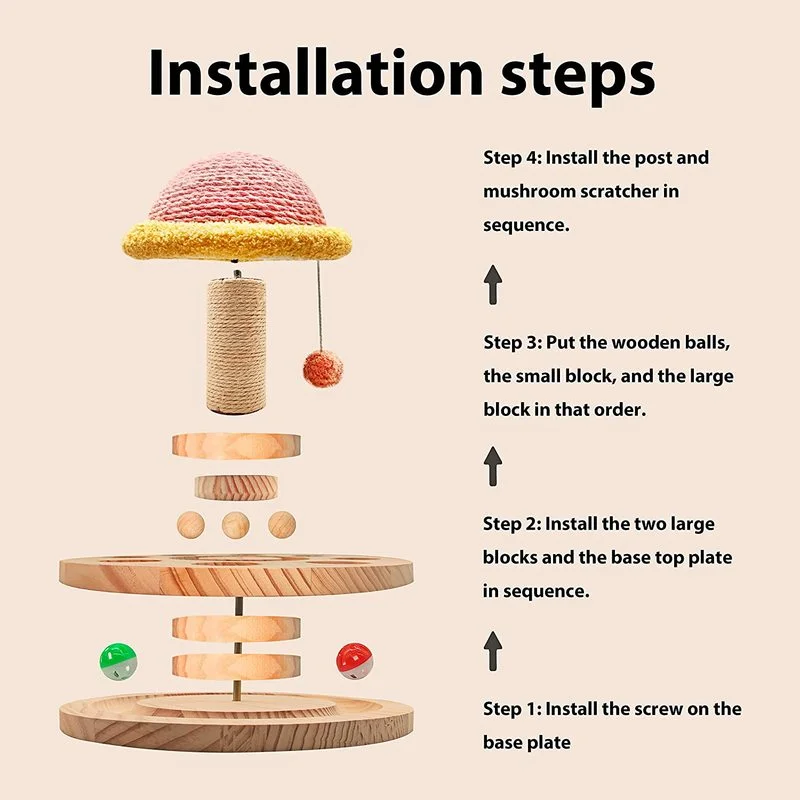 Installation steps

Step 4: Install the post and mushroom scratcher in sequence.

Step 3: Put the wooden balls, the small block, and the large block in that order.

Step 2: Install the two large blocks and the base top plate in sequence.

Step 1: Install the screw on the base plate