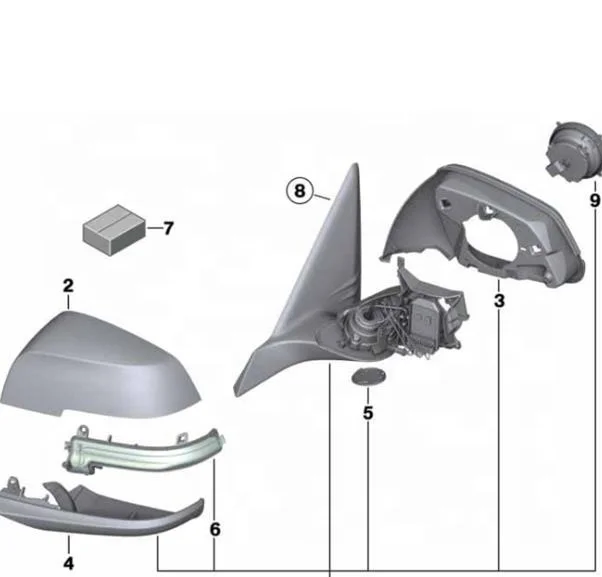 8
9
7
2
3
5
6
4